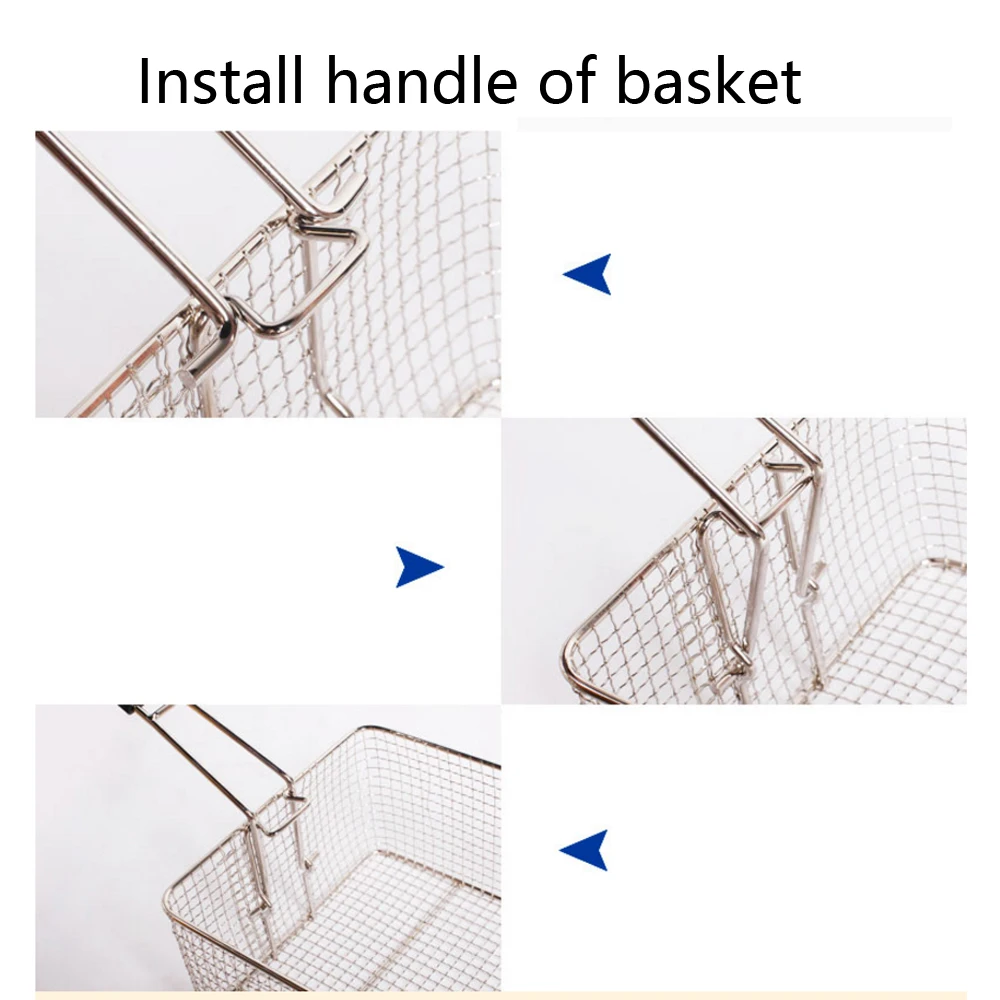 Install handle of basket