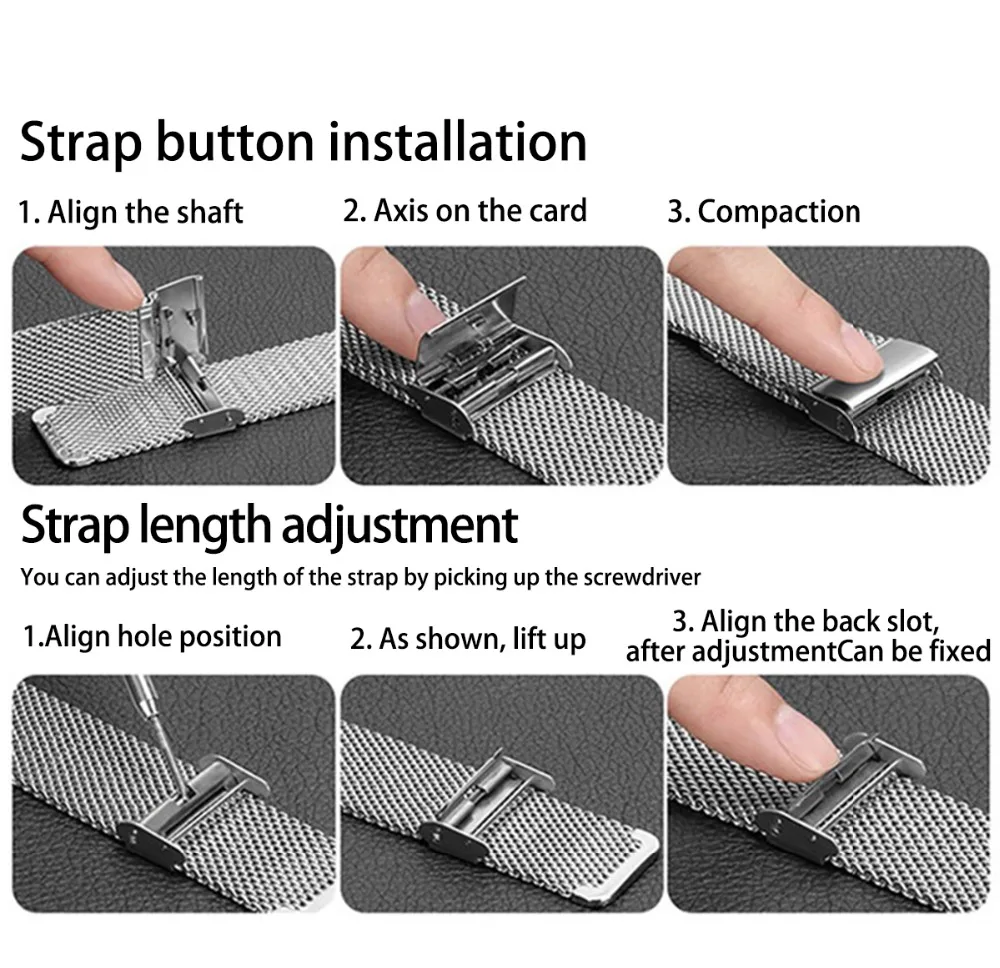 Strap button installation

1. Align the shaft

2. Axis on the card

3. Compaction

Strap length adjustment

You can adjust the length of the strap by picking up the screwdriver

1.Align hole position

2. As shown, lift up

3. Align the back slot, after adjustmentCan be fixed