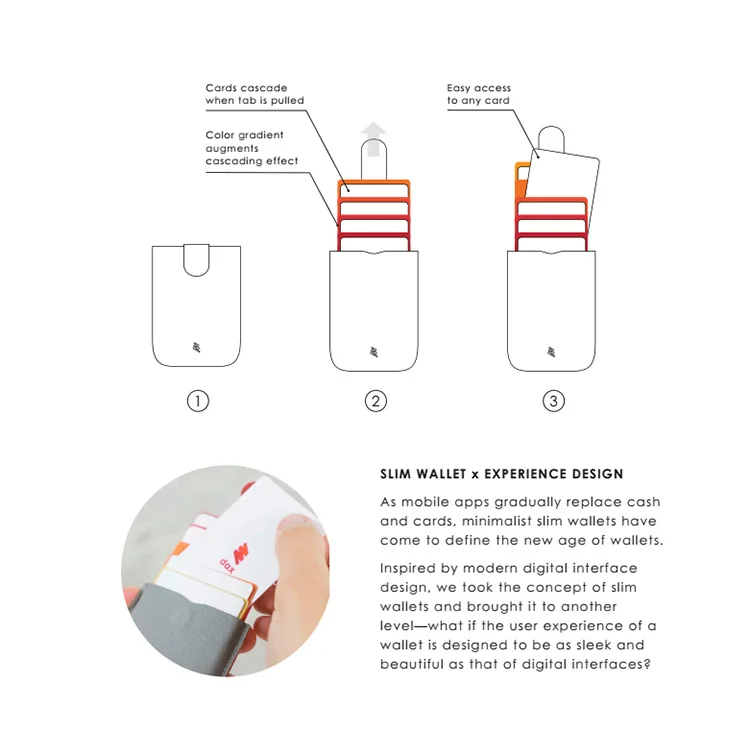 Cards cascade when tab is pulled

Color gradient augments cascading effect

Easy access to any card

①

②

③

dax

SLIM WALLET x EXPERIENCE DESIGN

As mobile apps gradually replace cash and cards, minimalist slim wallets have come to define the new age of wallets.

Inspired by modern digital interface design, we took the concept of slim wallets and brought it to another level—what if the user experience of a wallet is designed to be as sleek and beautiful as that of digital interfaces?