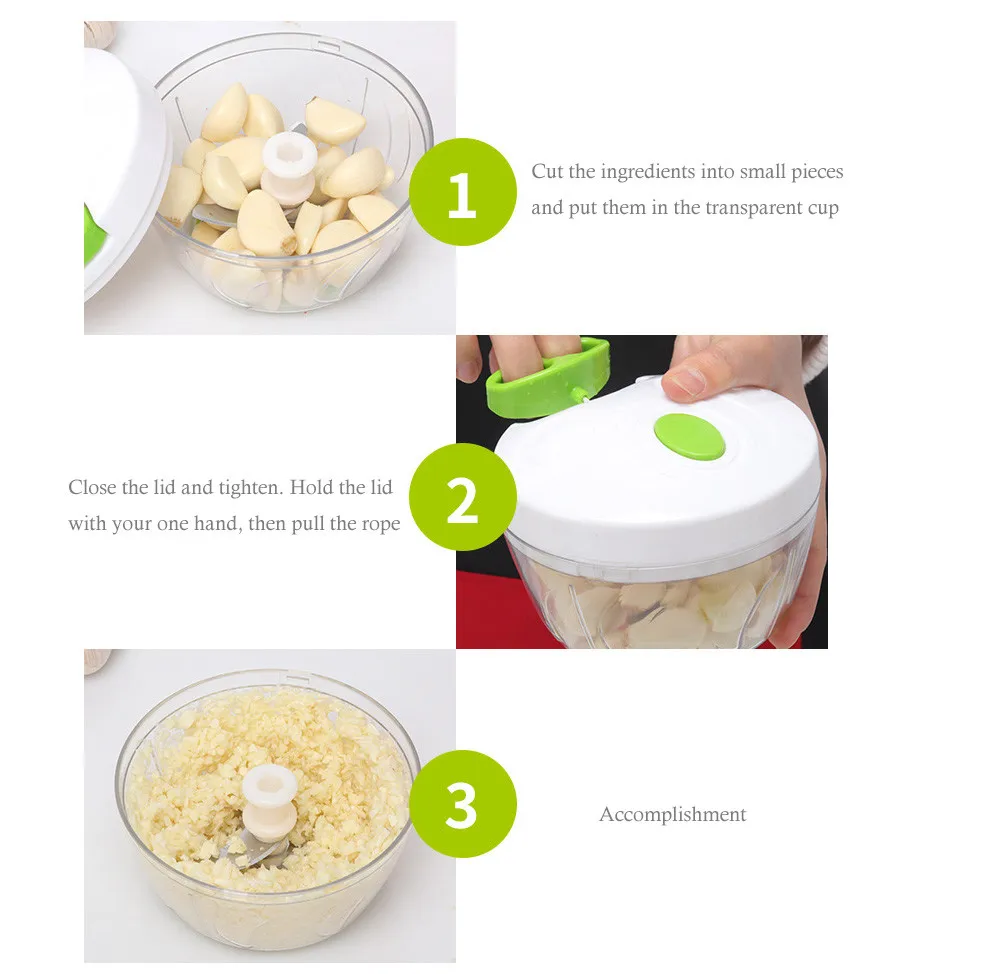 1

Cut the ingredients into small pieces and put them in the transparent cup

Close the lid and tighten. Hold the lid with your one hand, then pull the rope

2

3

Accomplishment