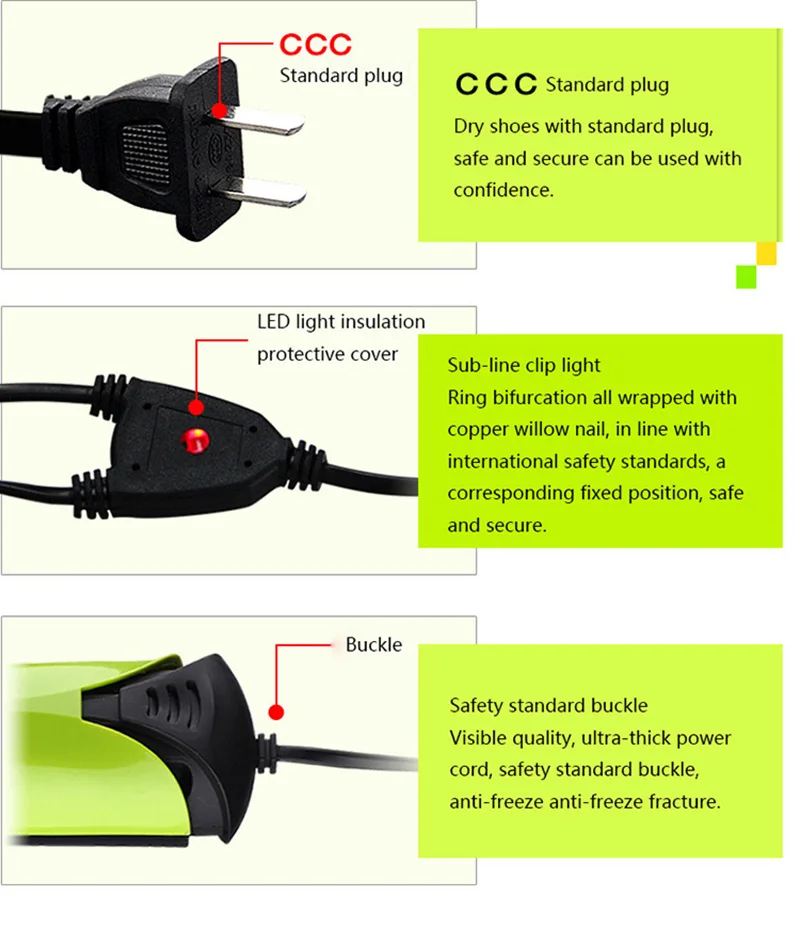 CCC
Standard plug

CCC Standard plug
Dry shoes with standard plug, safe and secure can be used with confidence.

LED light insulation protective cover

Sub-line clip light
Ring bifurcation all wrapped with copper willow nail, in line with international safety standards, a corresponding fixed position, safe and secure.

Buckle

Safety standard buckle
Visible quality, ultra-thick power cord, safety standard buckle, anti-freeze anti-freeze fracture.