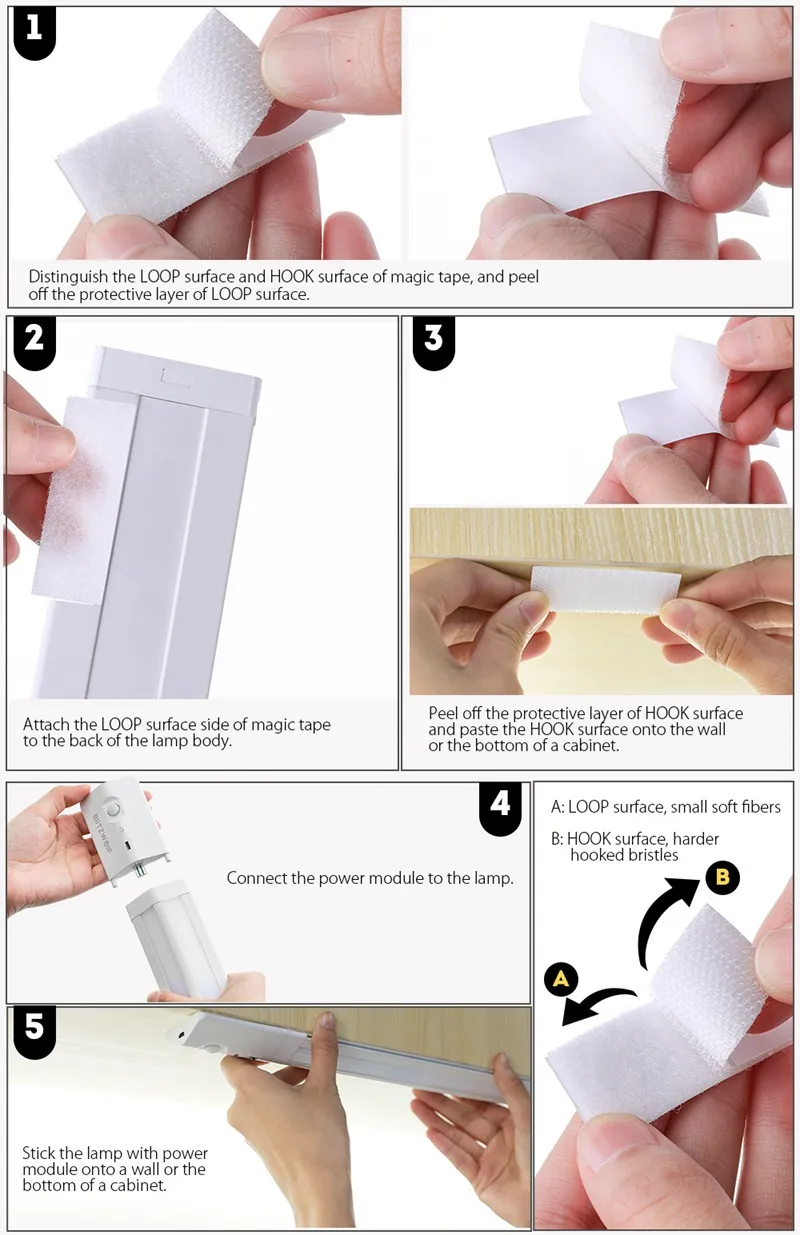 1

Distinguish the LOOP surface and HOOK surface of magic tape, and peel off the protective layer of LOOP surface.

2

Attach the LOOP surface side of magic tape to the back of the lamp body.

3

Peel off the protective layer of HOOK surface and paste the HOOK surface onto the wall or the bottom of a cabinet.

4

BlitzWolf

Connect the power module to the lamp.

A: LOOP surface, small soft fibers

B: HOOK surface, harder hooked bristles

B

A

5

Stick the lamp with power module onto a wall or the bottom of a cabinet.