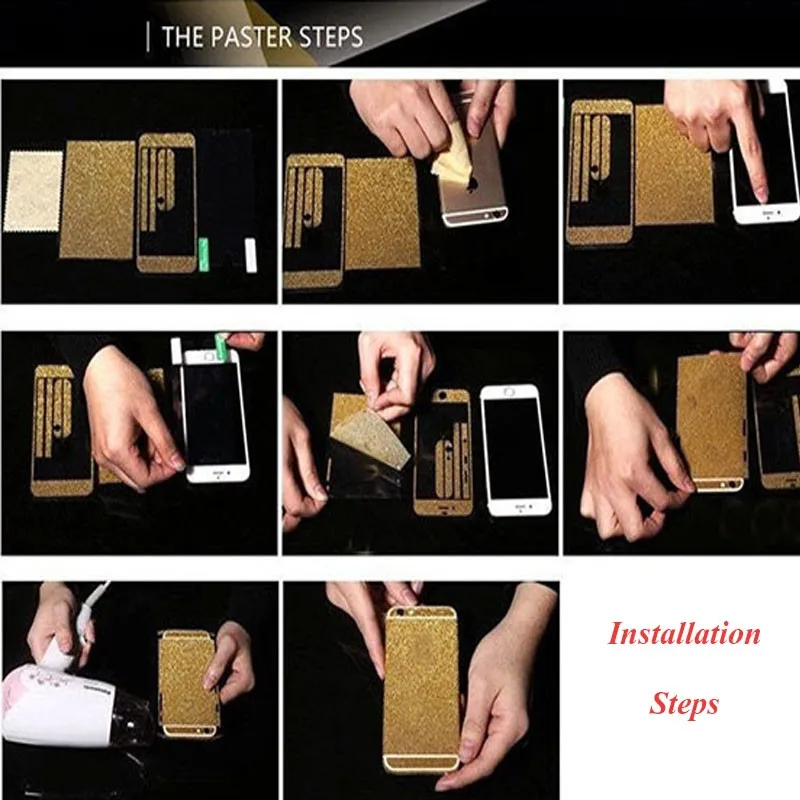 THE PASTER STEPS

Installation

Steps