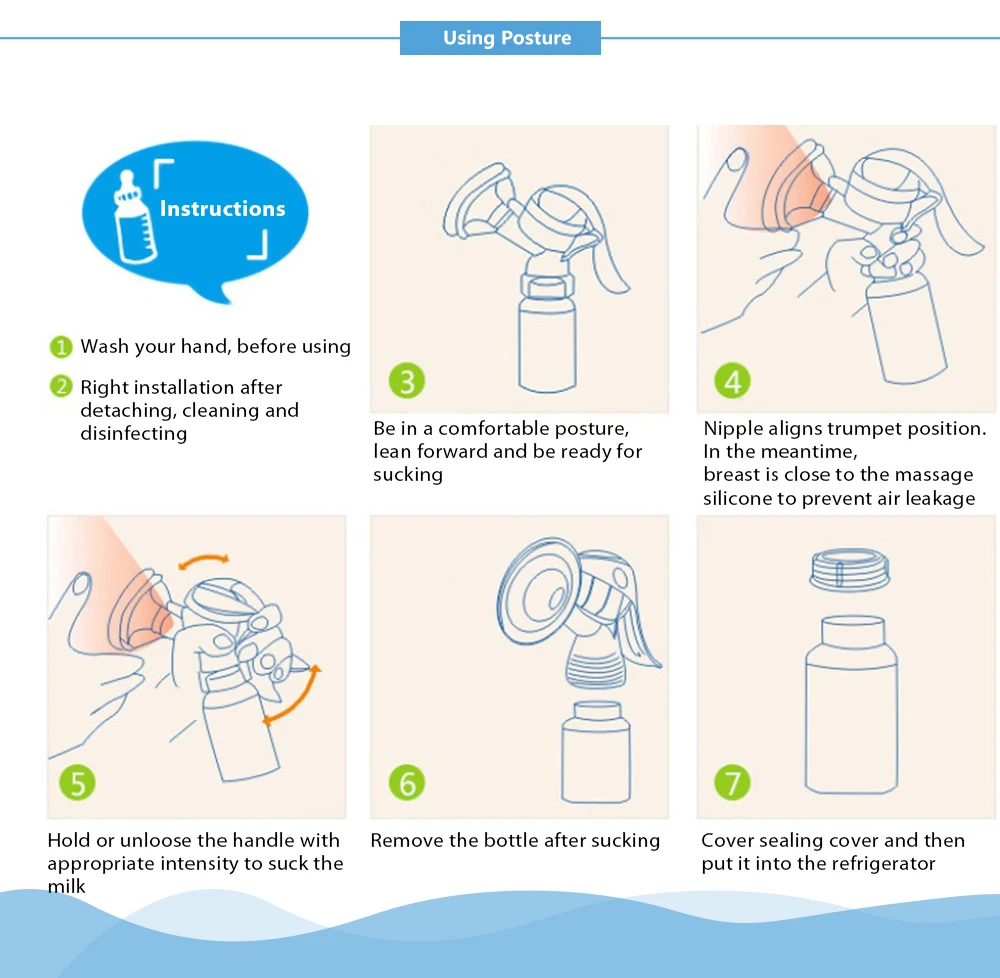 Using Posture

Instructions

1 Wash your hand, before using

2 Right installation after detaching, cleaning and disinfecting

3

Be in a comfortable posture, lean forward and be ready for sucking

4

Nipple aligns trumpet position. In the meantime, breast is close to the massage silicone to prevent air leakage

5

Hold or unloose the handle with appropriate intensity to suck the milk

6

Remove the bottle after sucking

7

Cover sealing cover and then put it into the refrigerator