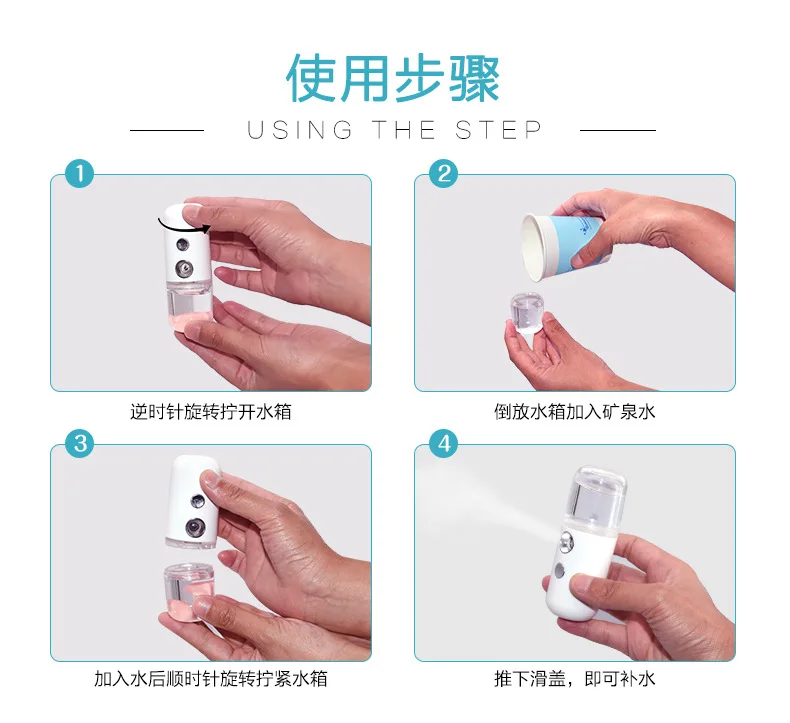 使用步骤

USING THE STEP

1

逆时针旋转拧开水箱

2

倒放水箱加入矿泉水

3

加入水后顺时针旋转拧紧水箱

4

推下滑盖，即可补水