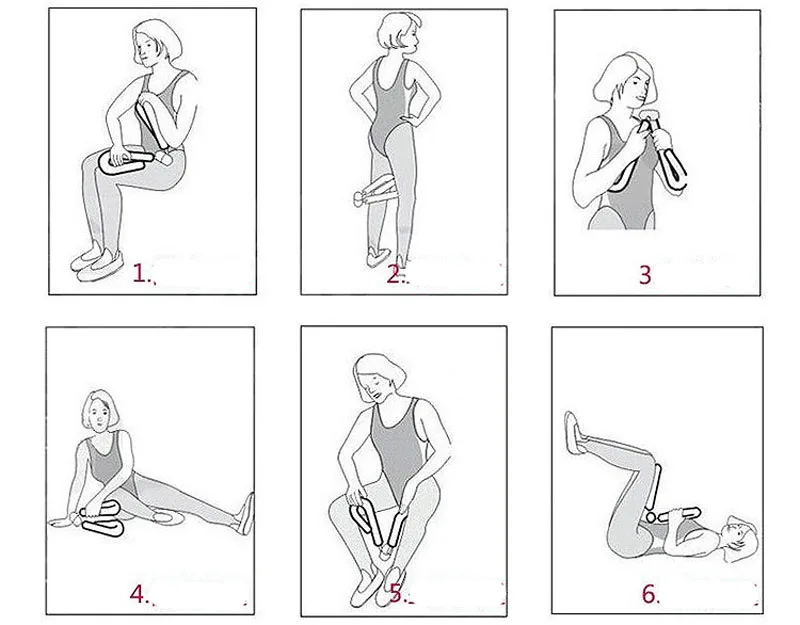 1.

2.

3

4.

5.

6.