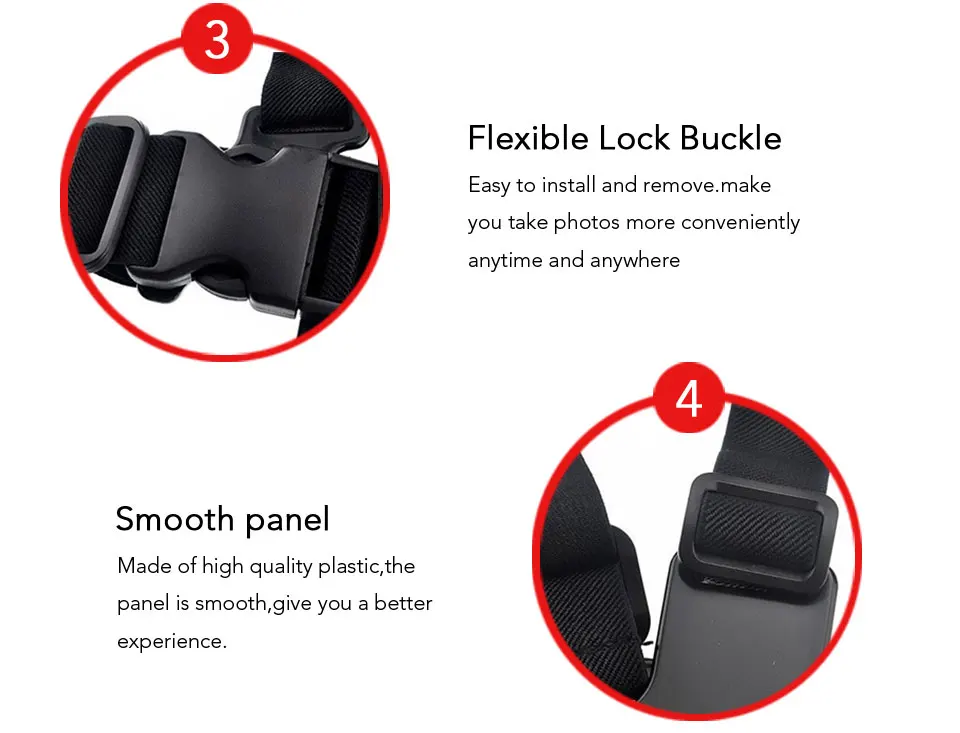 3

Flexible Lock Buckle

Easy to install and remove.make you take photos more conveniently anytime and anywhere

4

Smooth panel

Made of high quality plastic,the panel is smooth,give you a better experience.