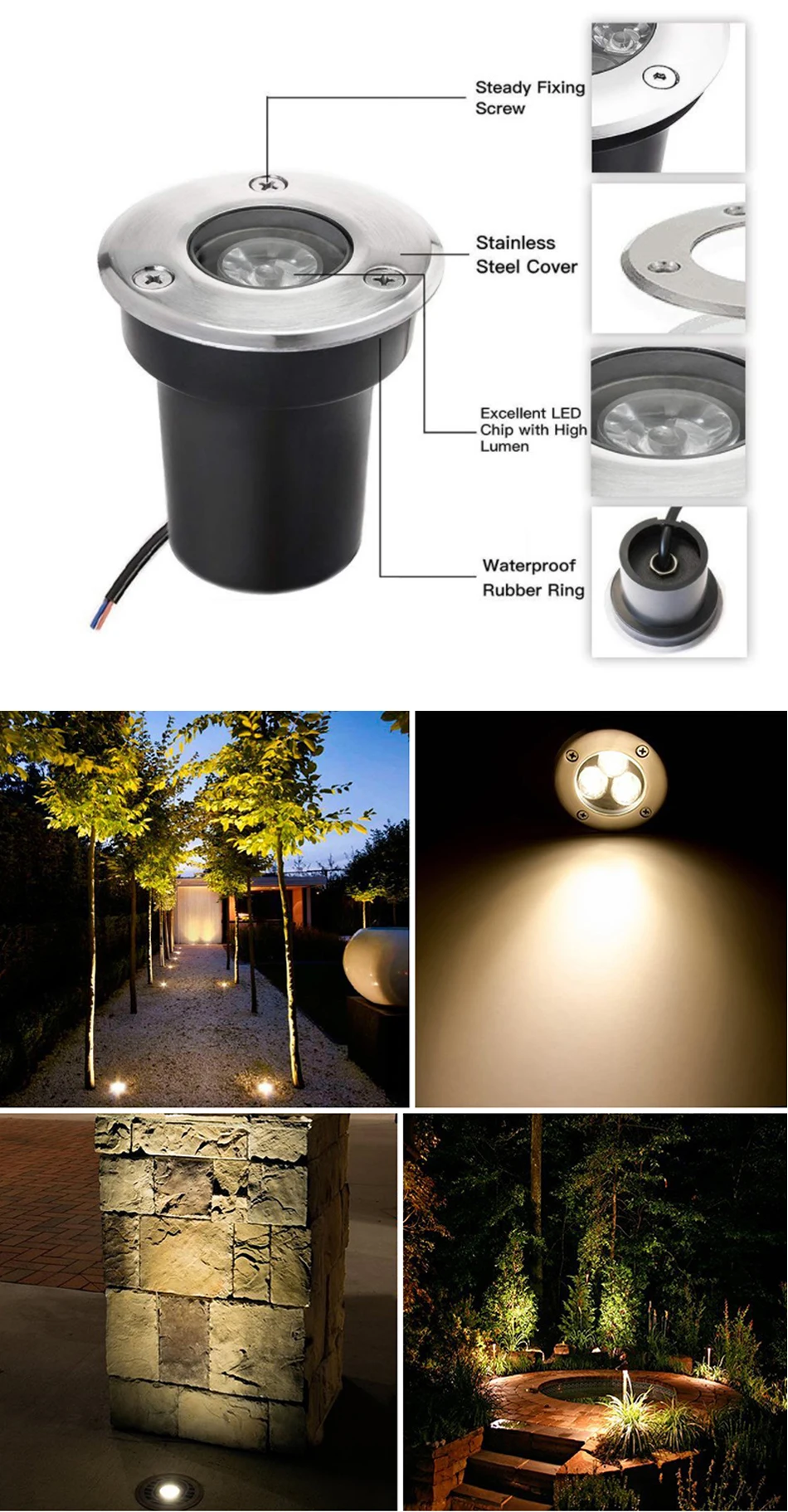 Steady Fixing Screw

Stainless Steel Cover

Excellent LED Chip with High Lumen

Waterproof Rubber Ring