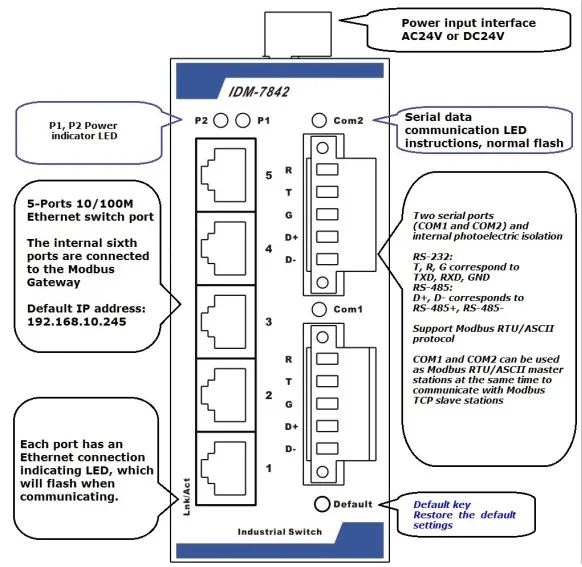 Power input interface
AC24V or DC24V

IDM-7842

P1, P2 Power indicator LED

P2 P1

Com2

Serial data communication LED instructions, normal flash

5-Ports 10/100M Ethernet switch port

The internal sixth ports are connected to the Modbus Gateway

Default IP address: 192.168.10.245

5
4
3
2
1

R
T
G
D+
D-

Com1

R
T
G
D+
D-

Two serial ports (COM1 and COM2) and internal photoelectric isolation

RS-232:
T, R, G correspond to TXD, RXD, GND
RS-485:
D+, D- corresponds to RS-485+, RS-485-

Support Modbus RTU/ASCII protocol

COM1 and COM2 can be used as Modbus RTU/ASCII master stations at the same time to communicate with Modbus TCP slave stations

Each port has an Ethernet connection indicating LED, which will flash when communicating.

Lnk/Act

Default

Default key
Restore the default settings

Industrial Switch