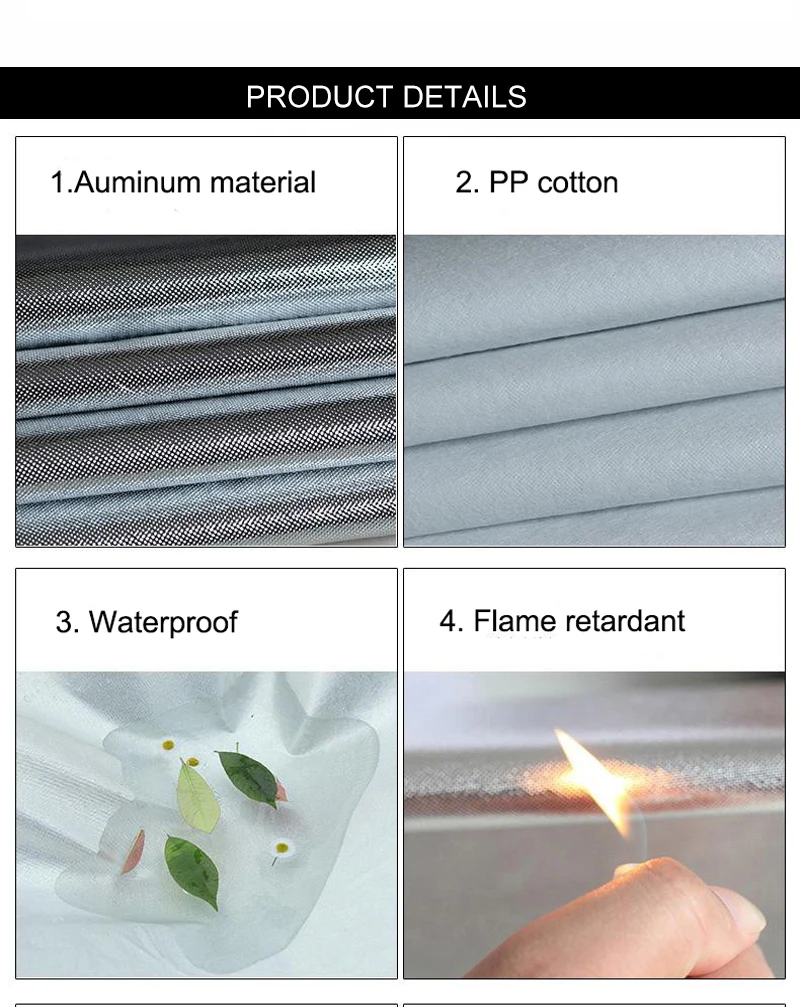 PRODUCT DETAILS

1.Auminum material

2. PP cotton

3. Waterproof

4. Flame retardant