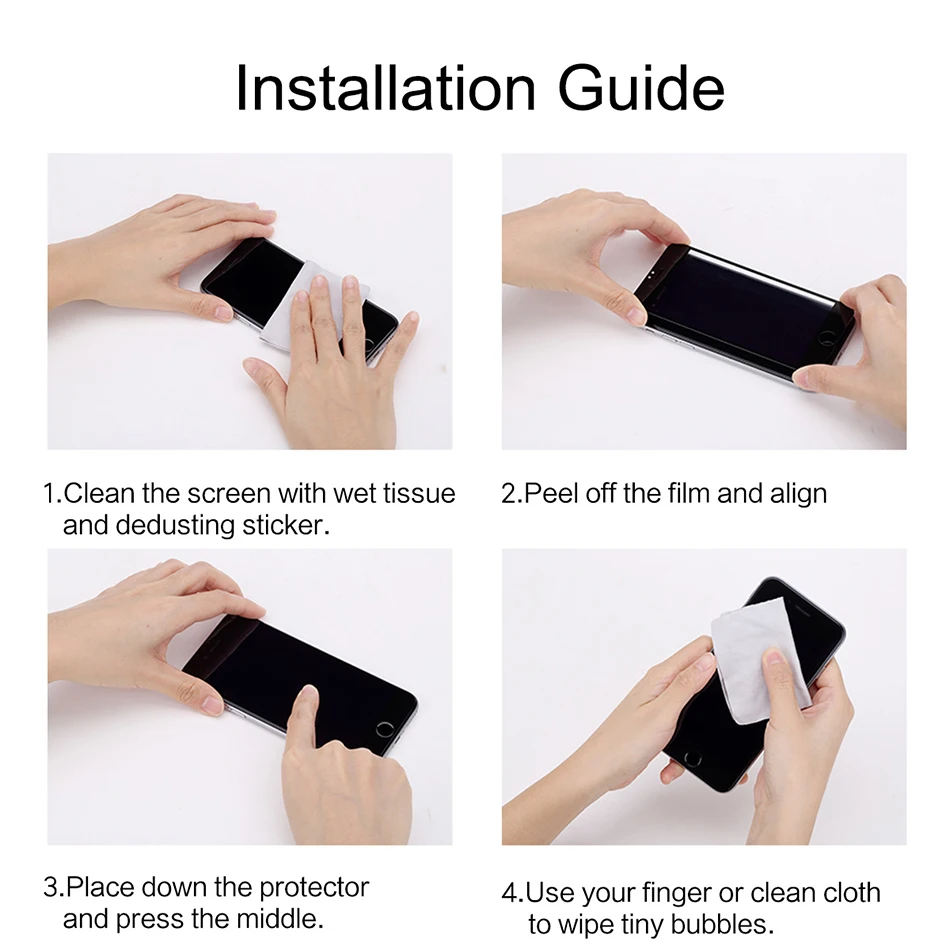 Installation Guide

1.Clean the screen with wet tissue and dedusting sticker.

2.Peel off the film and align

3.Place down the protector and press the middle.

4.Use your finger or clean cloth to wipe tiny bubbles.