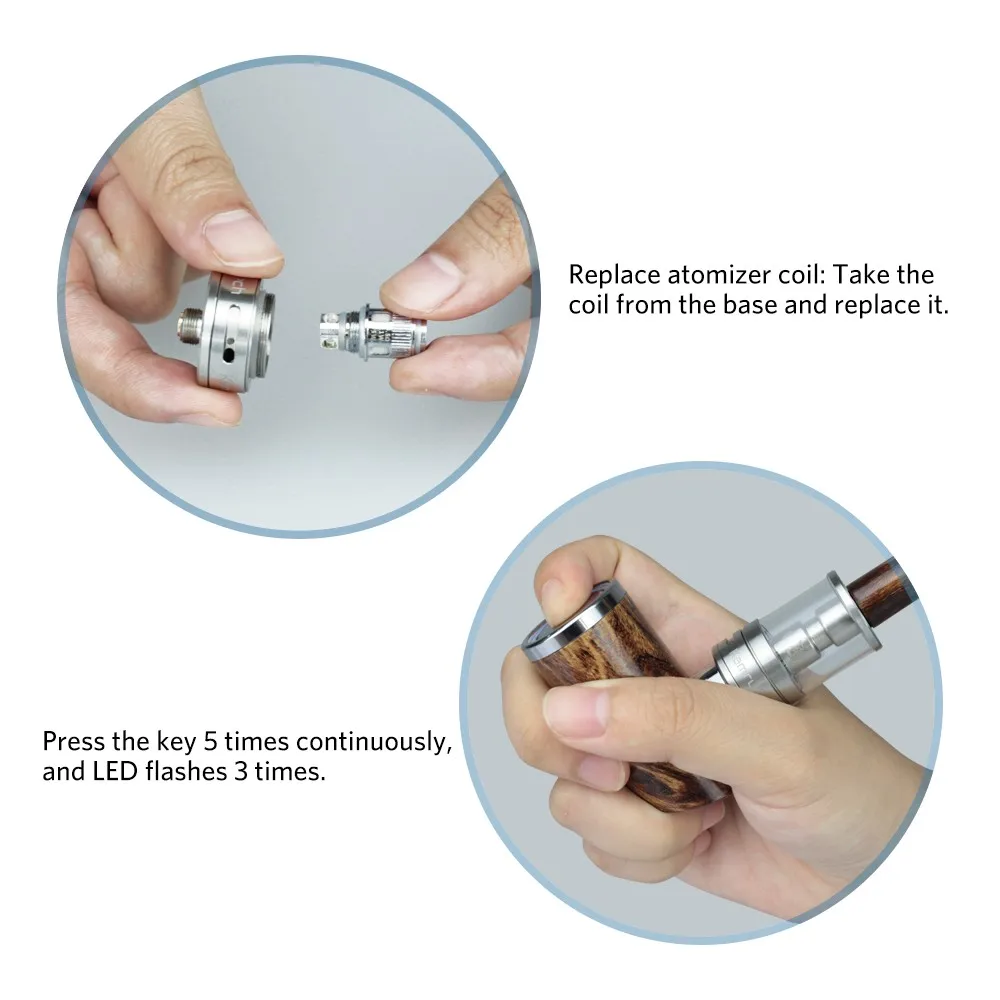 Replace atomizer coil: Take the coil from the base and replace it.

Press the key 5 times continuously, and LED flashes 3 times.