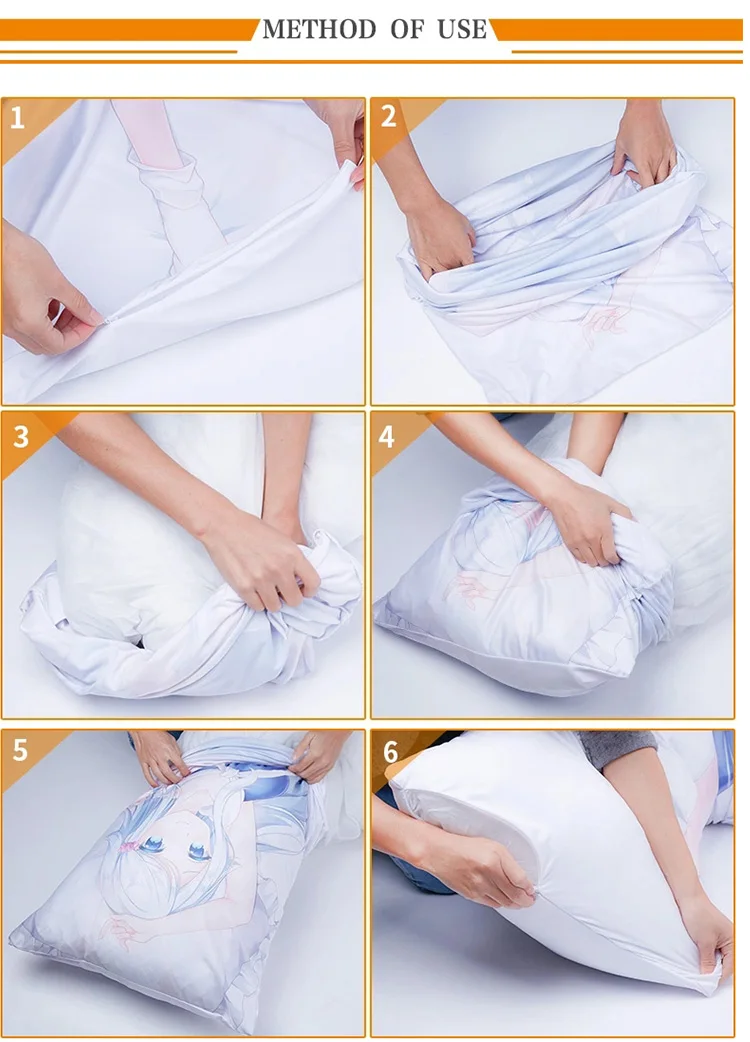 METHOD OF USE

1

2

3

4

5

6