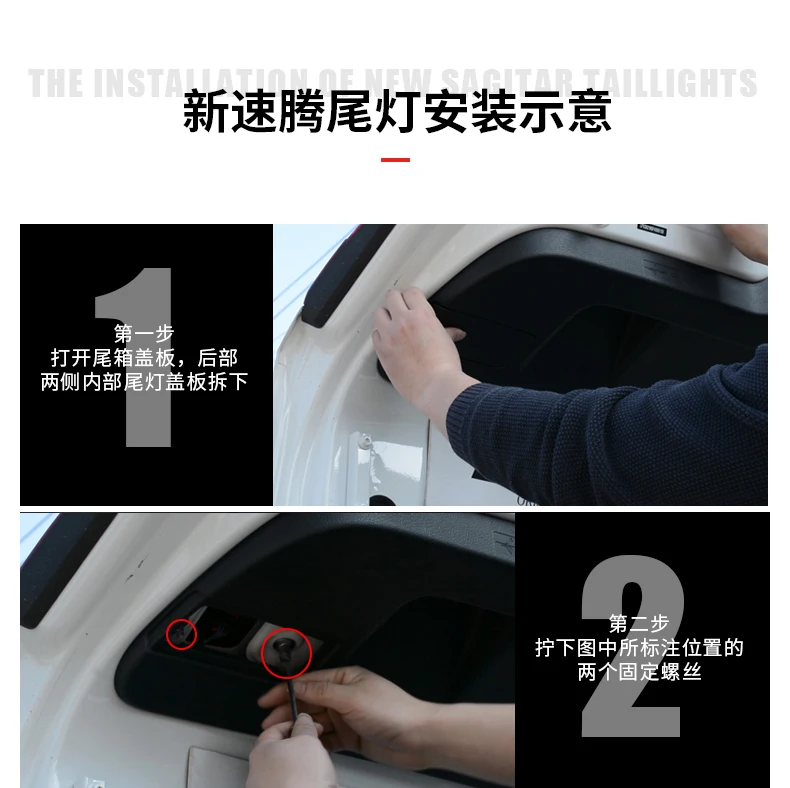 THE INSTALLATION OF NEW SAGITAR TAILLIGHTS

新速腾尾灯安装示意

1

第一步
打开尾箱盖板，后部两侧内部尾灯盖板拆下

2

第二步
拧下图中所标注位置的两个固定螺丝