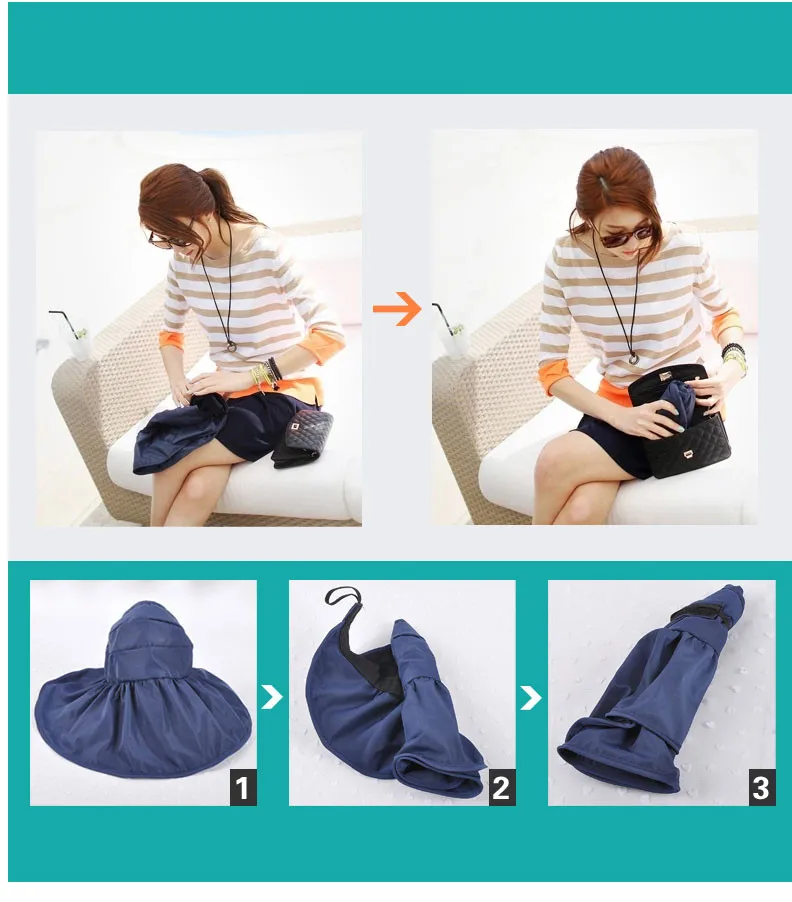 1

2

3