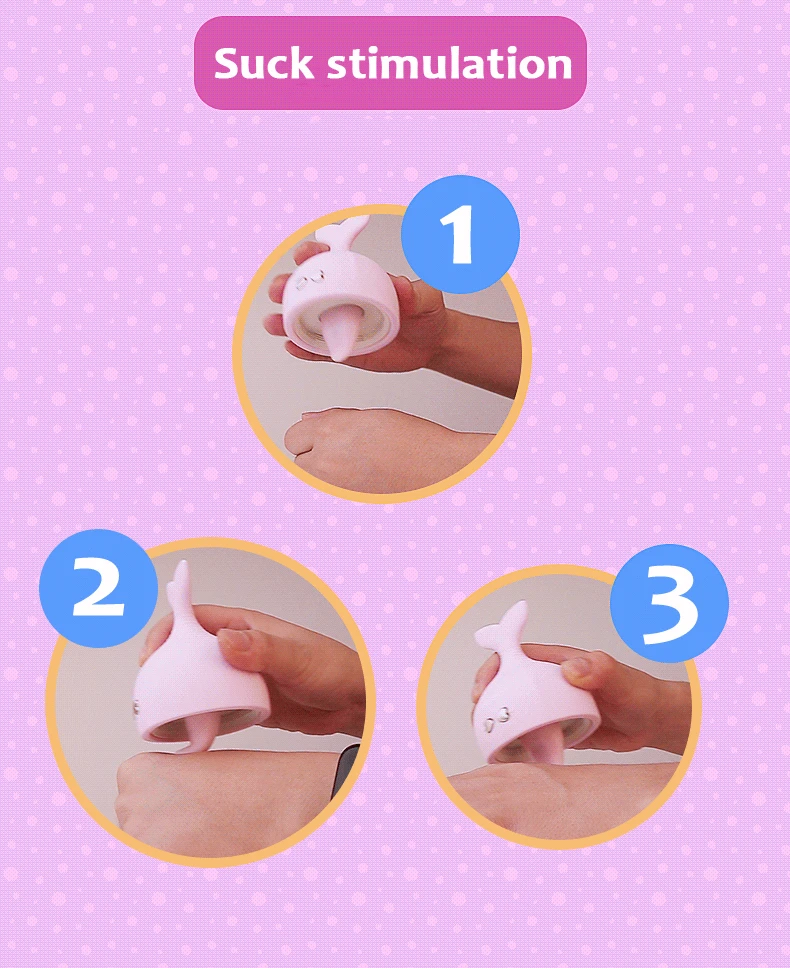 Suck stimulation

1

2

3