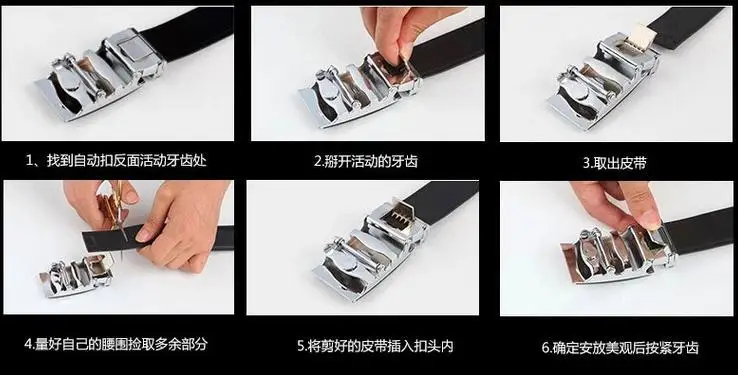 1、找到自动扣反面活动牙齿处

2.掰开活动的牙齿

3.取出皮带

4.量好自己的腰围捡取多余部分

5.将剪好的皮带插入扣头内

6.确定安放美观后按紧牙齿