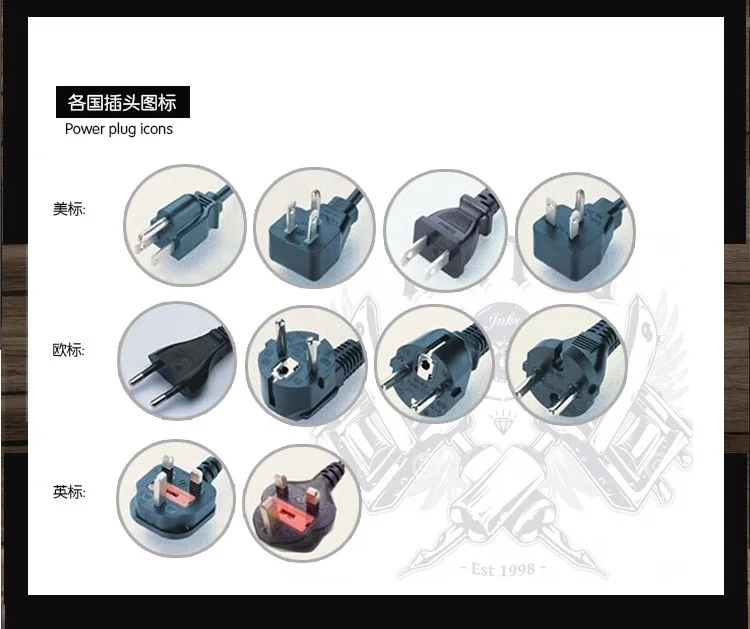 各国插头图标
Power plug icons

美标:

欧标:

英标:

Inks

- Est 1998 -