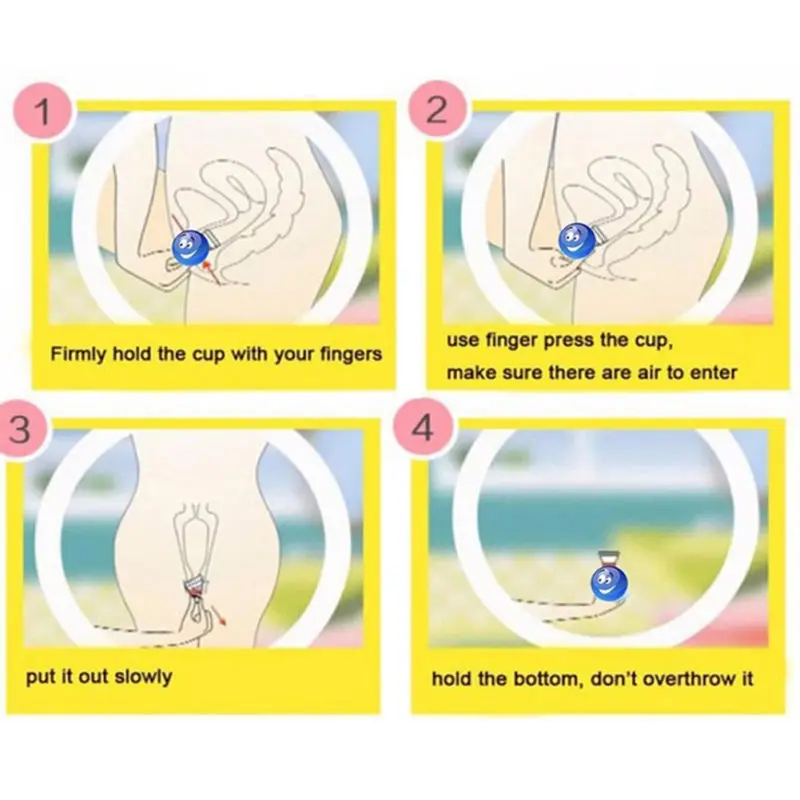 1

Firmly hold the cup with your fingers

2

use finger press the cup,
make sure there are air to enter

3

put it out slowly

4

hold the bottom, don't overthrow it