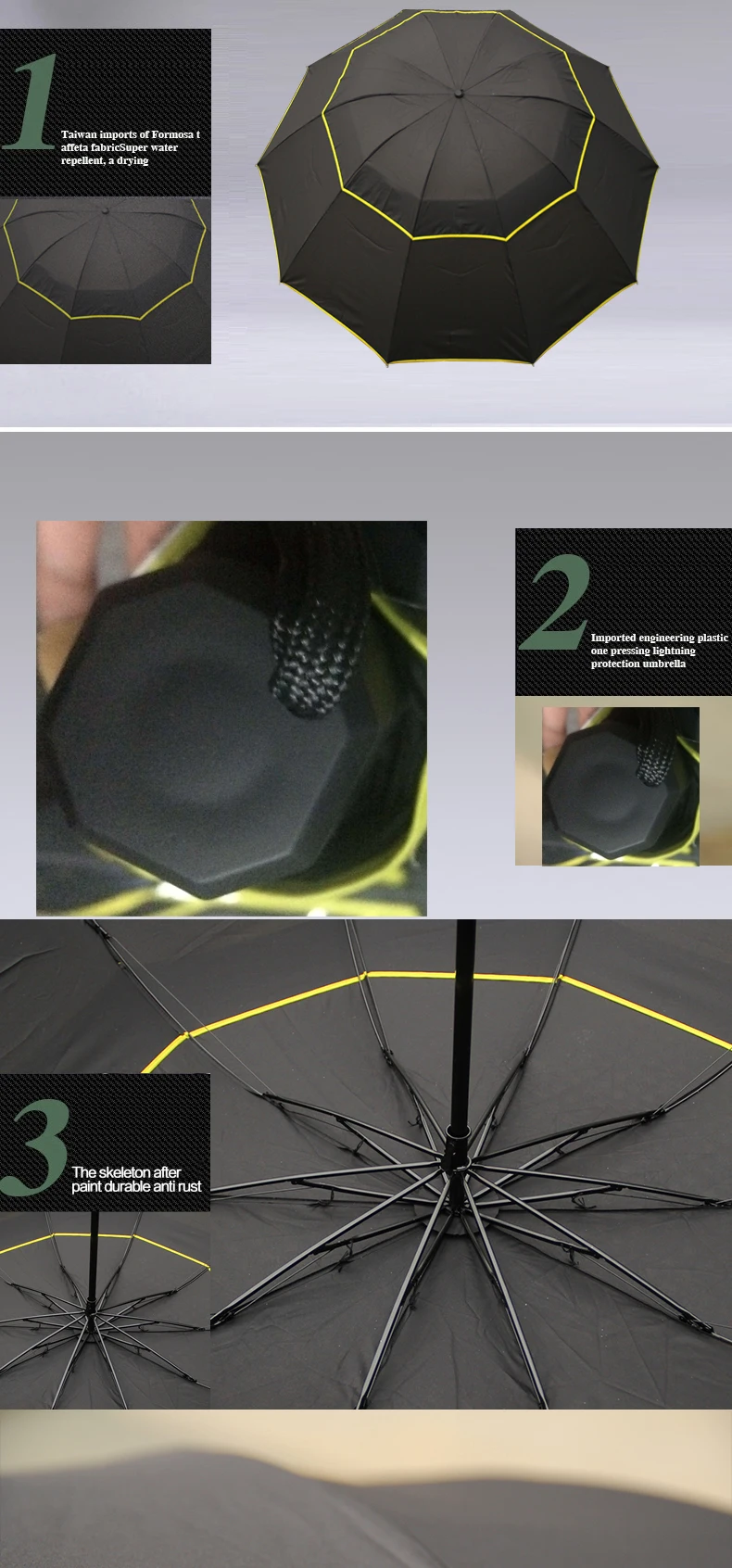 1

Taiwan imports of Formosa t affeta fabricSuper water repellent, a drying

2

Imported engineering plastic one pressing lightning protection umbrella

3

The skeleton after paint durable anti rust