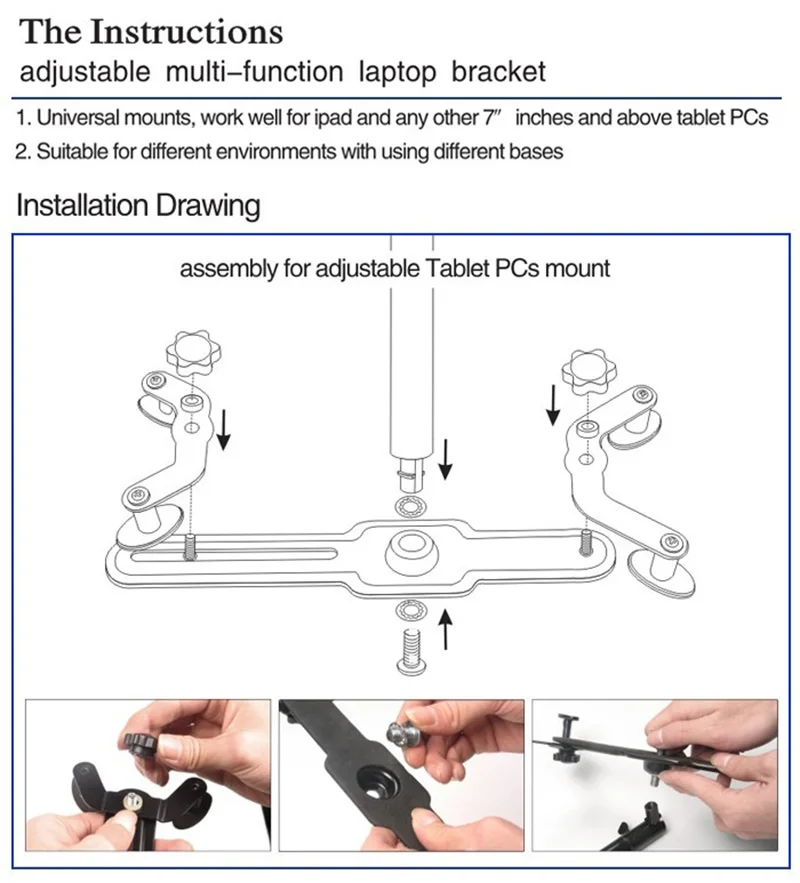 The Instructions
adjustable multi–function laptop bracket

1. Universal mounts, work well for ipad and any other 7″ inches and above tablet PCs
2. Suitable for different environments with using different bases

Installation Drawing

assembly for adjustable Tablet PCs mount