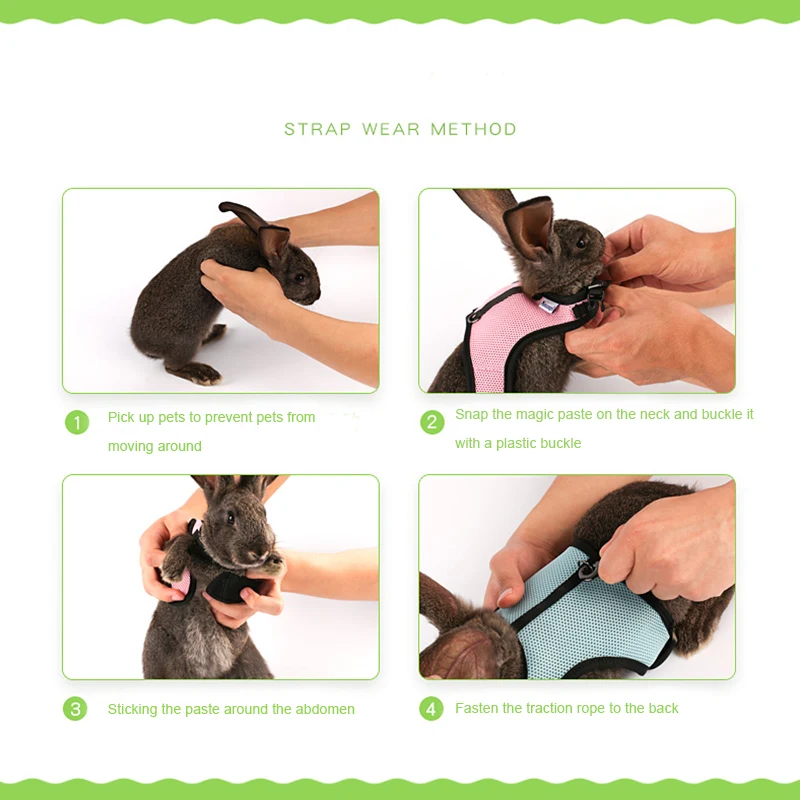 STRAP WEAR METHOD

1 Pick up pets to prevent pets from moving around

2 Snap the magic paste on the neck and buckle it with a plastic buckle

3 Sticking the paste around the abdomen

4 Fasten the traction rope to the back