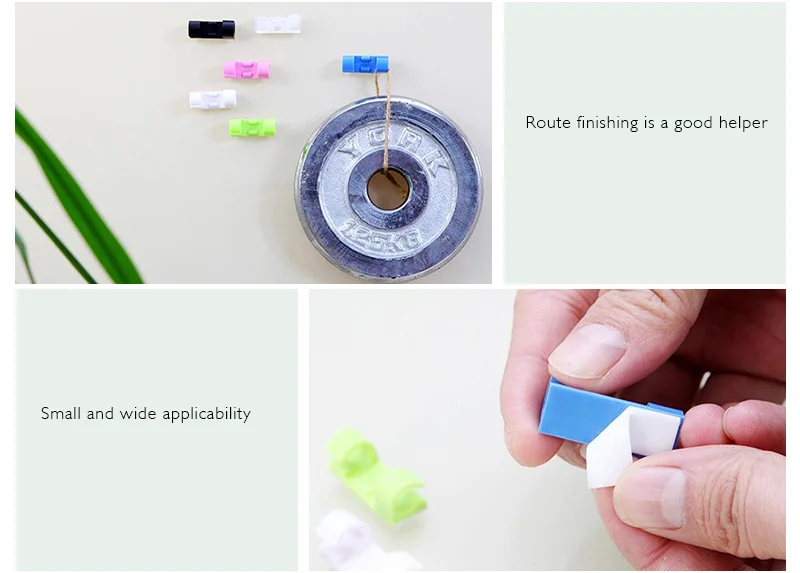 YORK
1.25KG

Route finishing is a good helper

Small and wide applicability