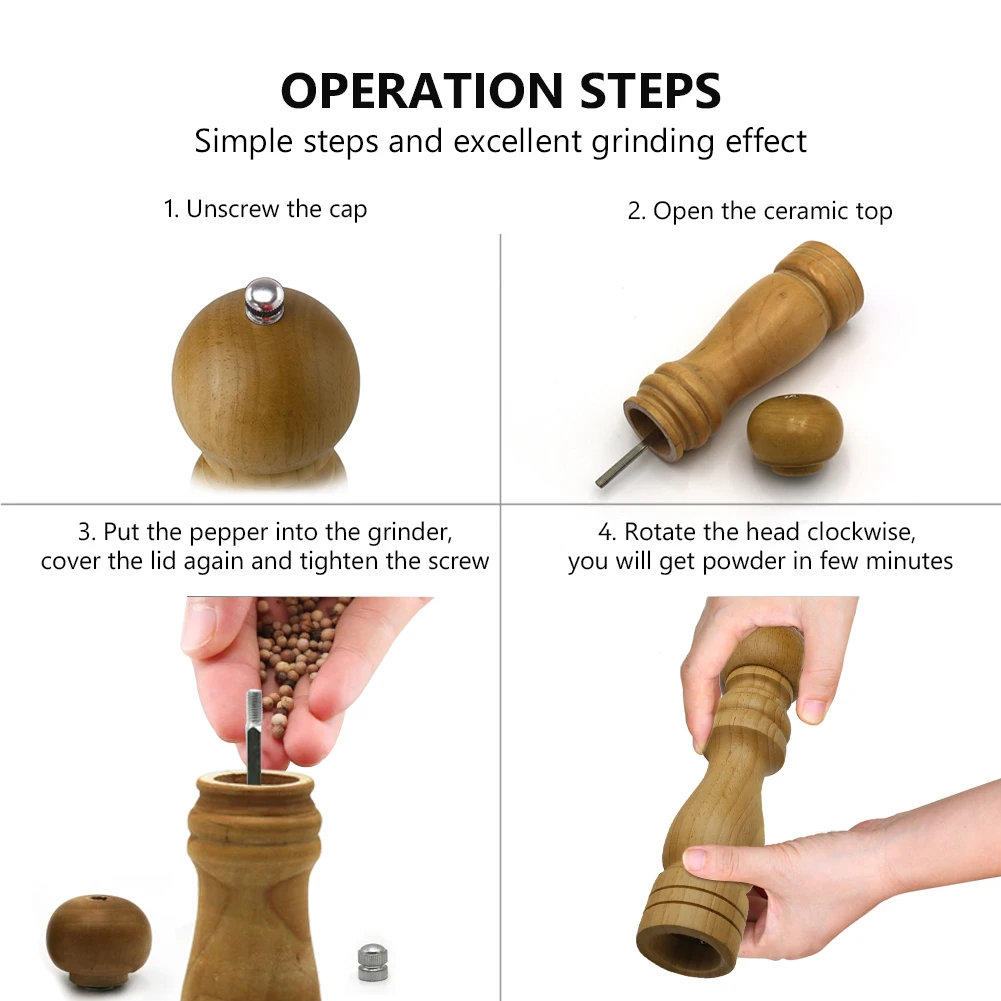 OPERATION STEPS
Simple steps and excellent grinding effect

1. Unscrew the cap

2. Open the ceramic top

3. Put the pepper into the grinder, cover the lid again and tighten the screw

4. Rotate the head clockwise, you will get powder in few minutes