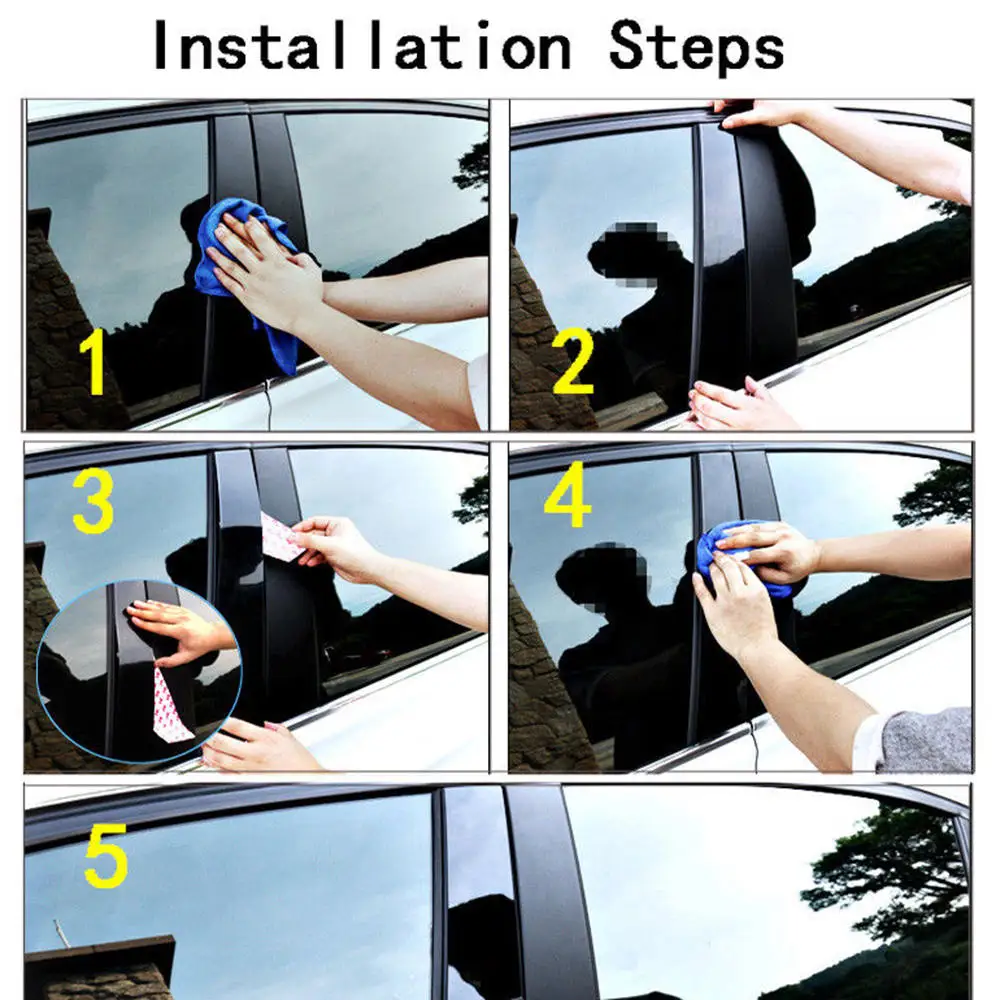 Installation Steps

1

2

3

4

5