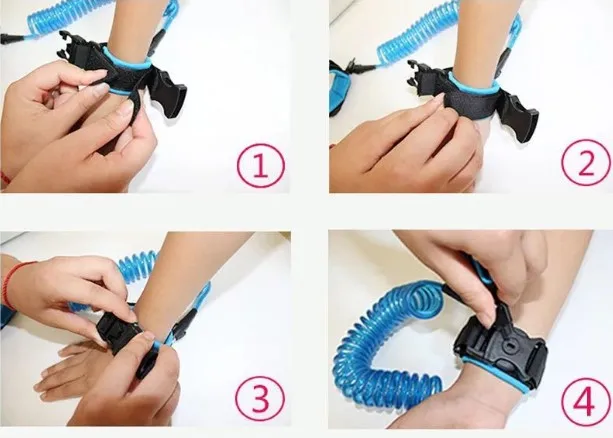 1

2

3

4