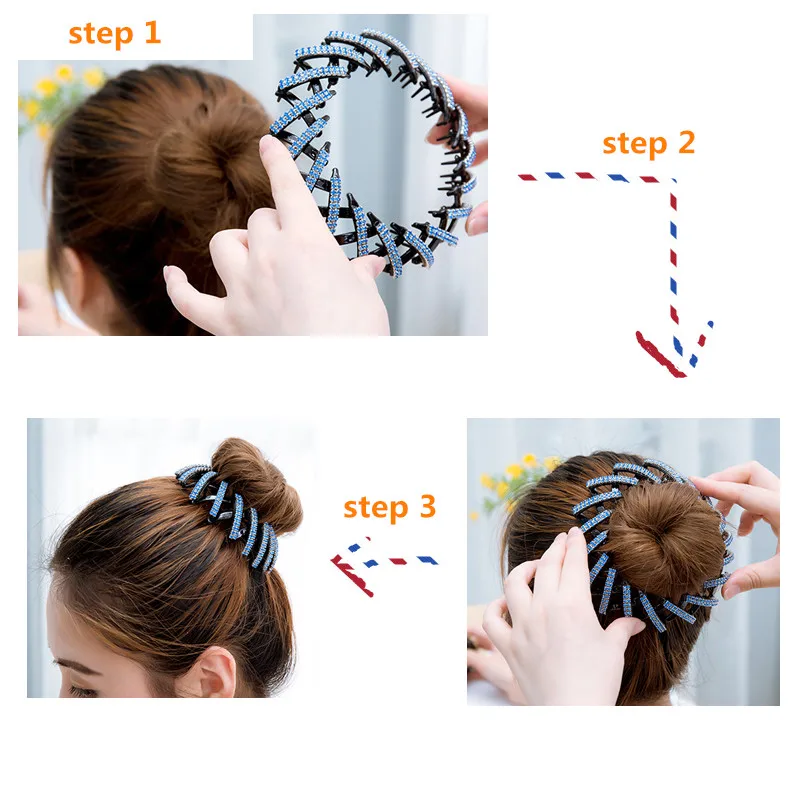 step 1

step 2

step 3