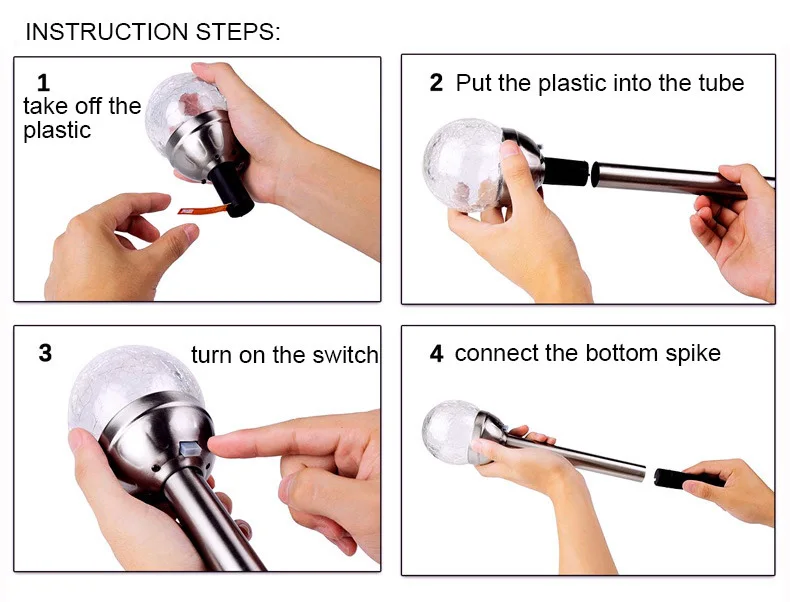 INSTRUCTION STEPS:

1
take off the plastic

2 Put the plastic into the tube

3
turn on the switch

4 connect the bottom spike