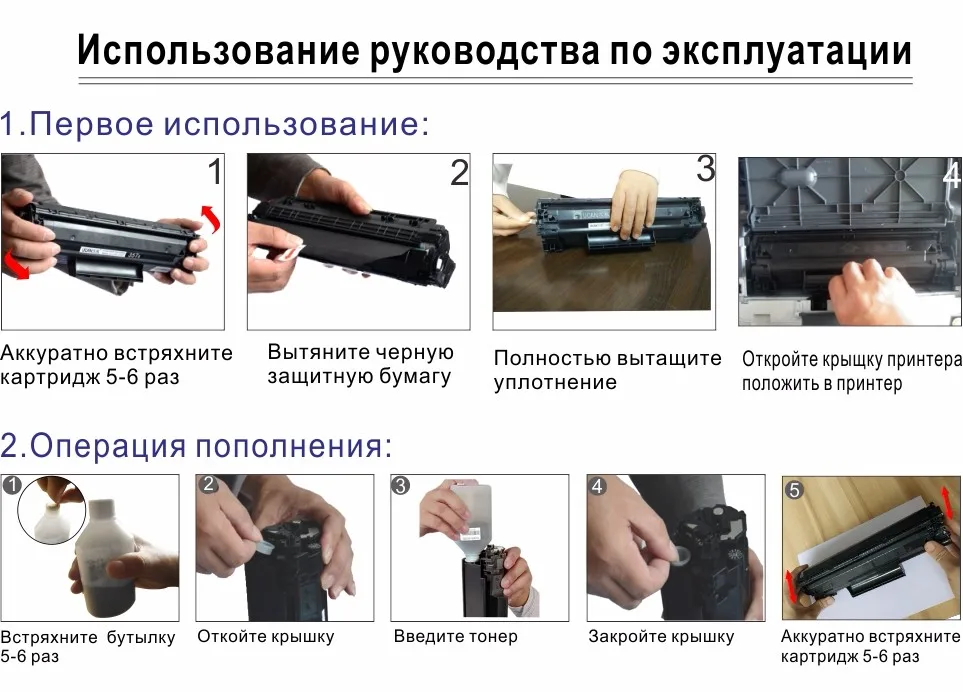 Использование руководства по эксплуатации

1.Первое использование:

1

2

3

4

Аккуратно встряхните картридж 5-6 раз

Вытяните черную защитную бумагу

Полностью вытащите уплотнение

Откройте крыщку принтера положить в принтер

2.Операция пополнения:

1

2

3

4

5

Встряхните бутылку 5-6 раз

Откойте крышку

Введите тонер

Закройте крышку

Аккуратно встряхните картридж 5-6 раз