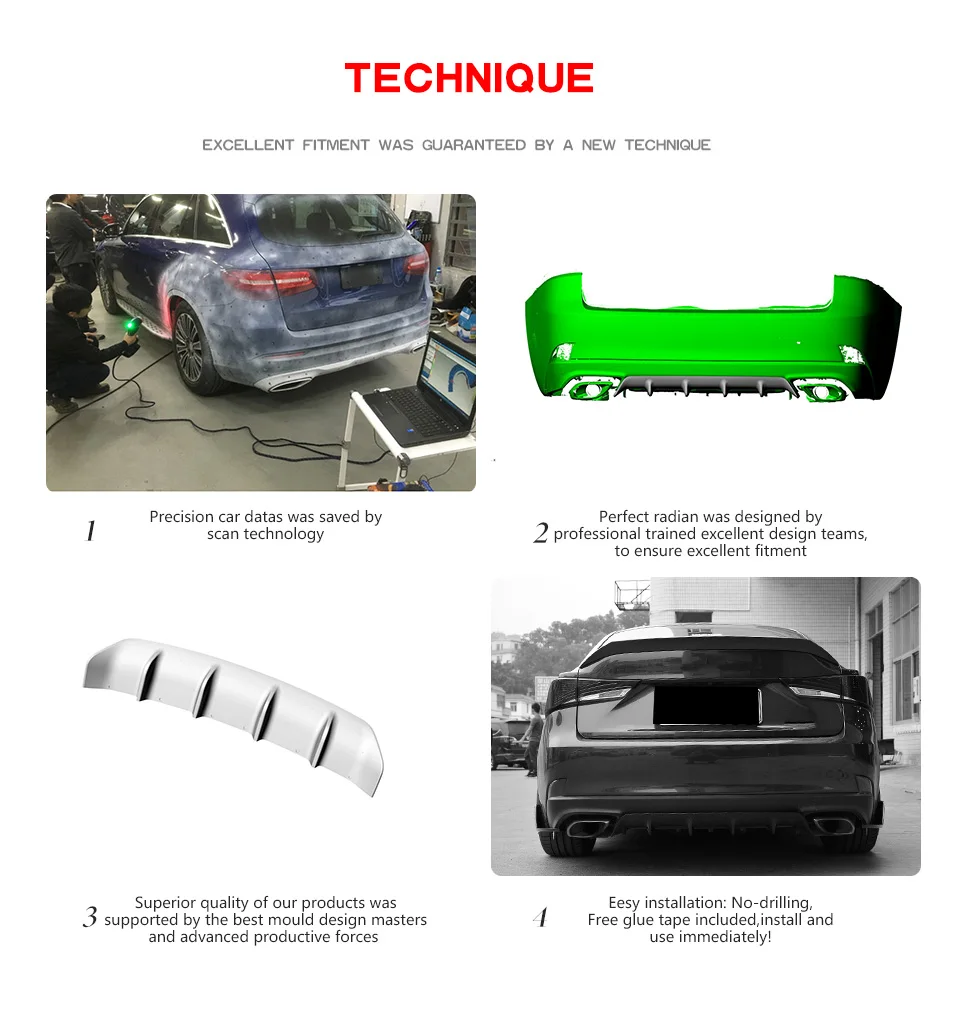 TECHNIQUE

EXCELLENT FITMENT WAS GUARANTEED BY A NEW TECHNIQUE

1 Precision car datas was saved by scan technology

2 Perfect radian was designed by professional trained excellent design teams, to ensure excellent fitment

3 Superior quality of our products was supported by the best mould design masters and advanced productive forces

4 Eesy installation: No-drilling, Free glue tape included,install and use immediately!