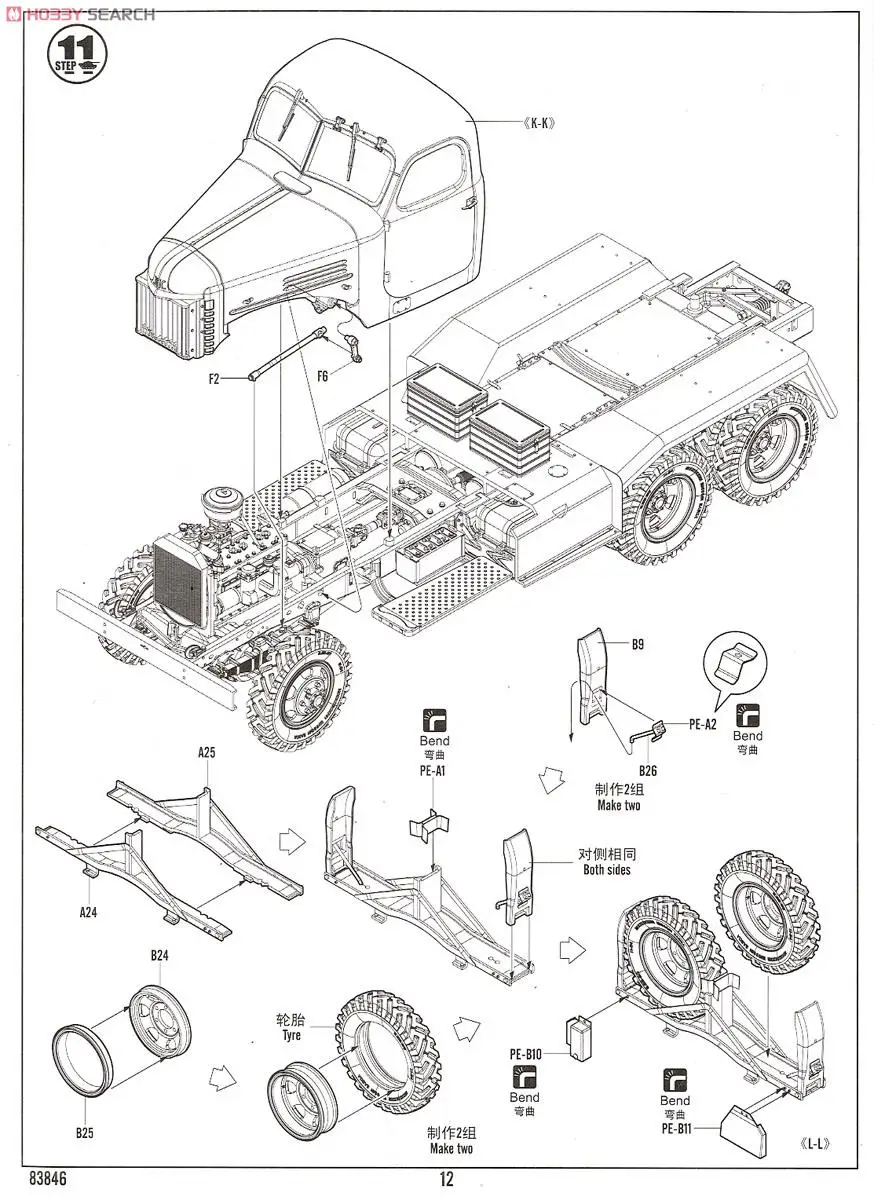 HOBBY SEARCH

11
STEP

《K-K》

F2
F6

B9
PE-A2
Bend
弯曲
B26
制作2组
Make two

Bend
弯曲
PE-A1

A25
A24

对侧相同
Both sides

B24
B25

轮胎
Tyre

制作2组
Make two

PE-B10
Bend
弯曲

Bend
弯曲
PE-B11

《L-L》

83846
12