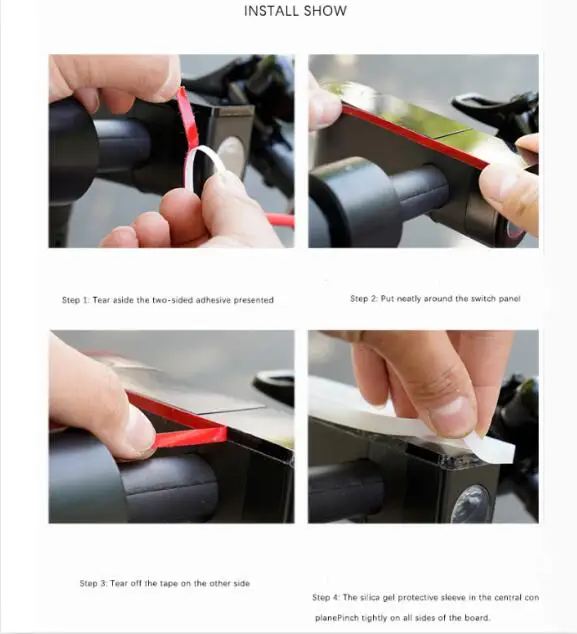 INSTALL SHOW

Step 1: Tear aside the two-sided adhesive presented

Step 2: Put neatly around the switch panel

Step 3: Tear off the tape on the other side

Step 4: The silica gel protective sleeve in the central con planePinch tightly on all sides of the board.