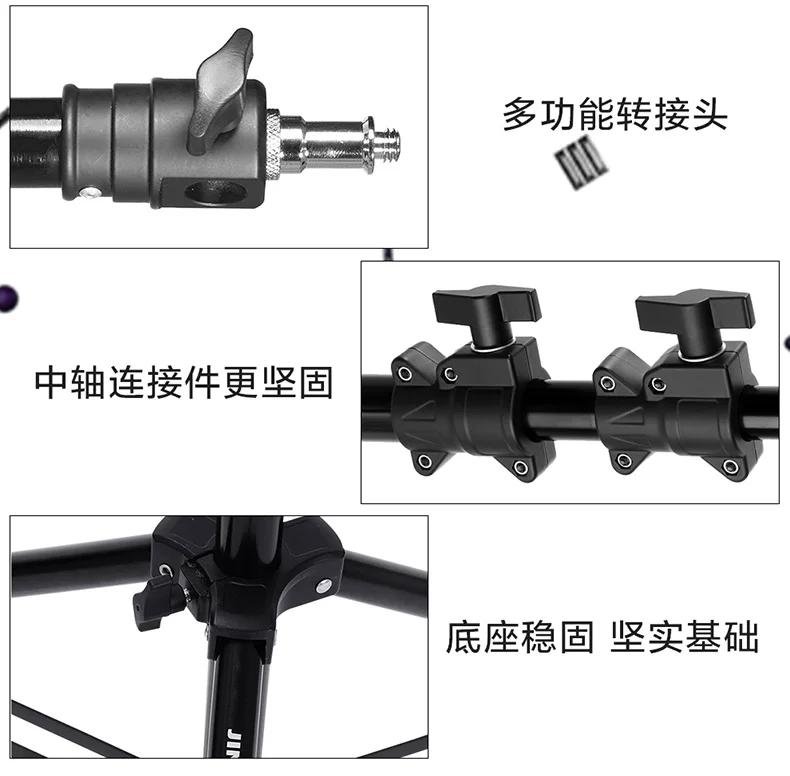 多功能转接头

中轴连接件更坚固

底座稳固 坚实基础

JIN