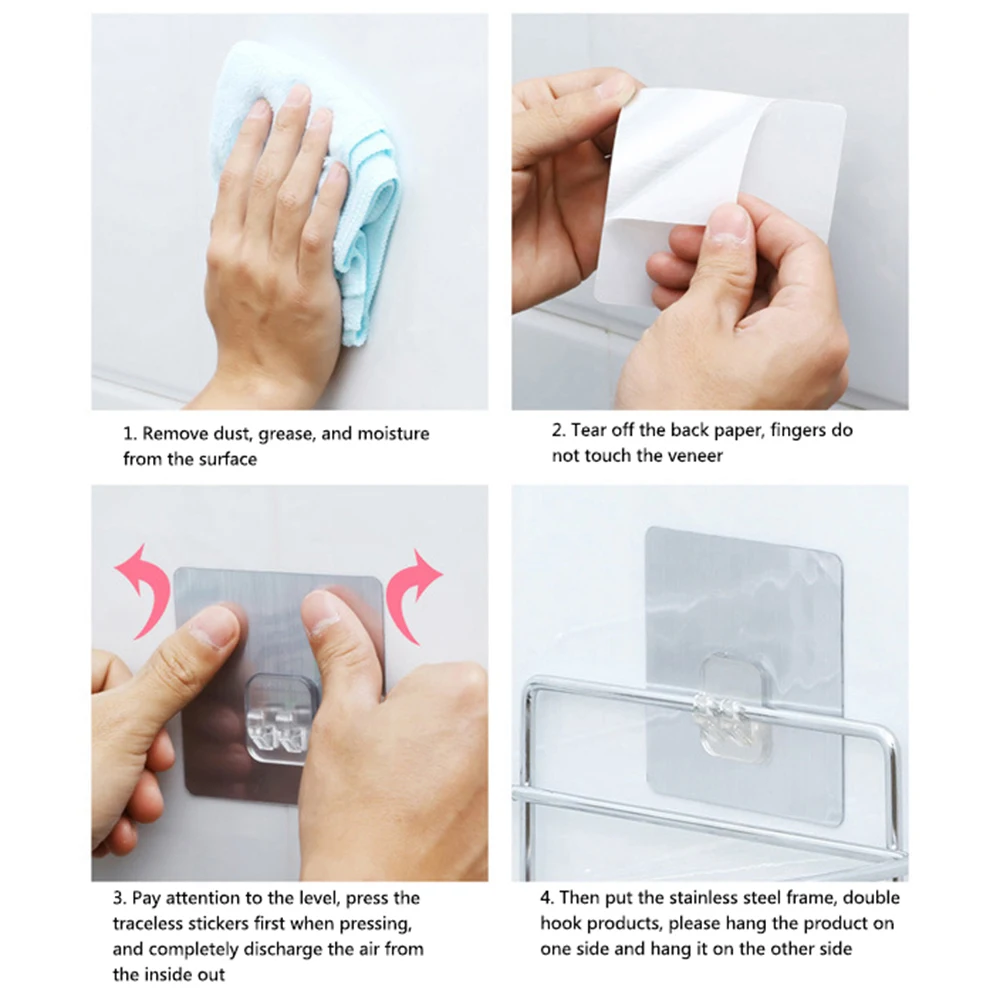 1. Remove dust, grease, and moisture from the surface

2. Tear off the back paper, fingers do not touch the veneer

3. Pay attention to the level, press the traceless stickers first when pressing, and completely discharge the air from the inside out

4. Then put the stainless steel frame, double hook products, please hang the product on one side and hang it on the other side