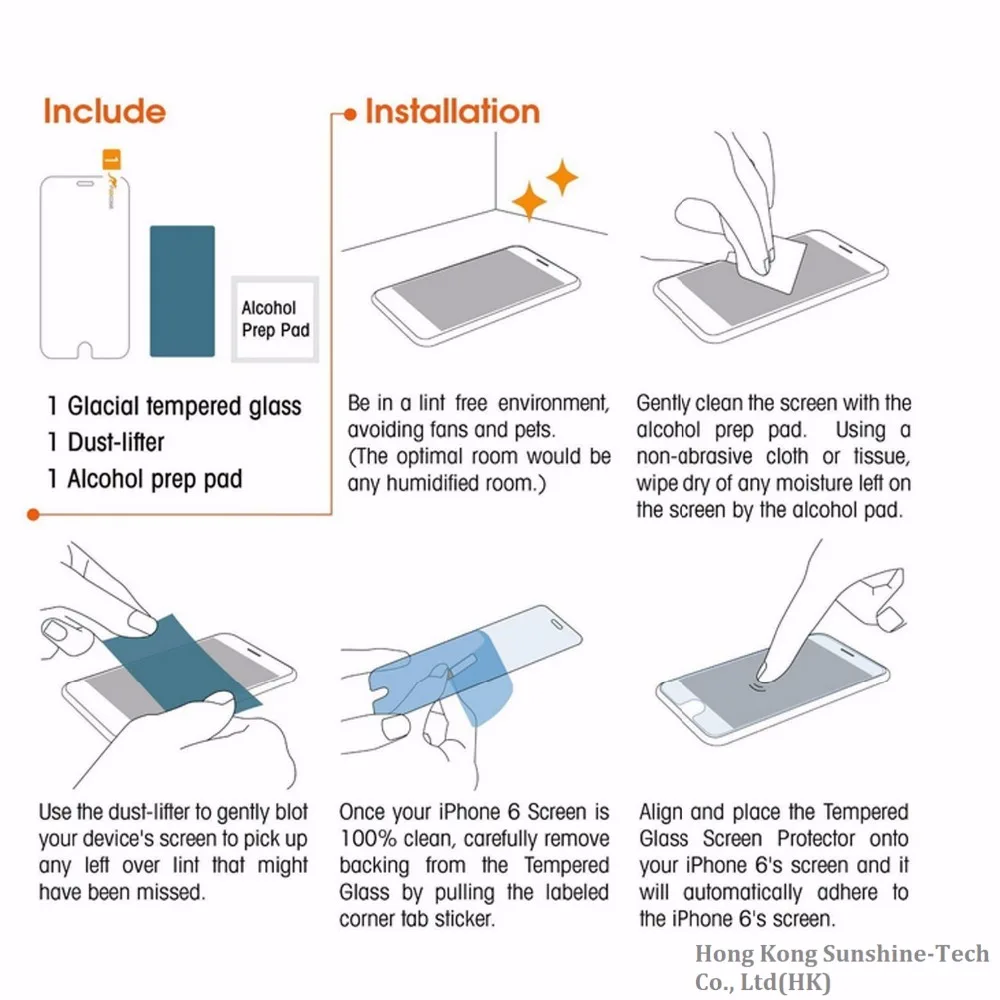 Include

Alcohol Prep Pad

1 Glacial tempered glass
1 Dust-lifter
1 Alcohol prep pad

Installation

Be in a lint free environment, avoiding fans and pets. (The optimal room would be any humidified room.)

Gently clean the screen with the alcohol prep pad. Using a non-abrasive cloth or tissue, wipe dry of any moisture left on the screen by the alcohol pad.

Use the dust-lifter to gently blot your device's screen to pick up any left over lint that might have been missed.

Once your iPhone 6 Screen is 100% clean, carefully remove backing from the Tempered Glass by pulling the labeled corner tab sticker.

Align and place the Tempered Glass Screen Protector onto your iPhone 6's screen and it will automatically adhere to the iPhone 6's screen.

Hong Kong Sunshine-Tech Co., Ltd(HK)