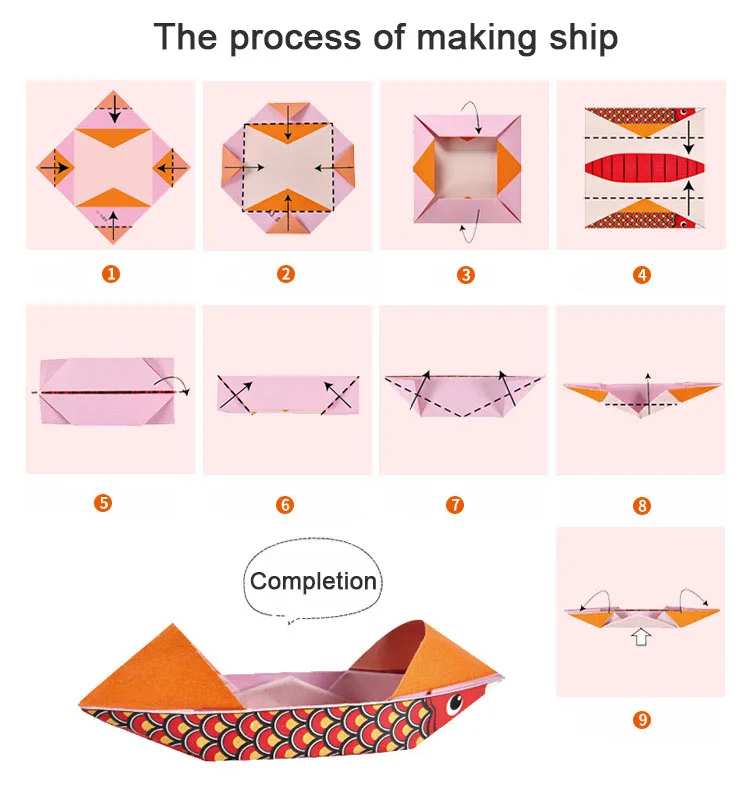 The process of making ship

1

2

3

4

5

6

7

8

Completion

9