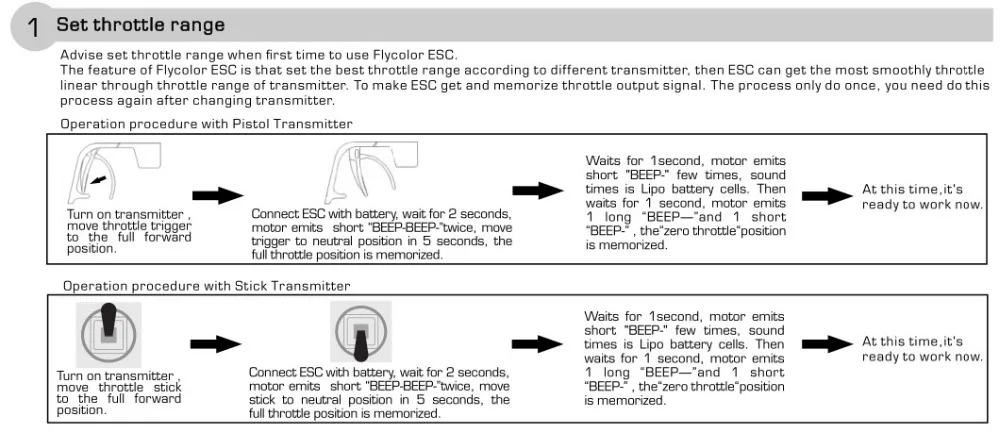 1 Set throttle range

Advise set throttle range when first time to use Flycolor ESC.
The feature of Flycolor ESC is that set the best throttle range according to different transmitter, then ESC can get the most smoothly throttle linear through throttle range of transmitter. To make ESC get and memorize throttle output signal. The process only do once, you need do this process again after changing transmitter.

Operation procedure with Pistol Transmitter

Turn on transmitter , move throttle trigger to the full forward position.

Connect ESC with battery, wait for 2 seconds, motor emits short "BEEP-BEEP-"twice, move trigger to neutral position in 5 seconds, the full throttle position is memorized.

Waits for 1second, motor emits short "BEEP-" few times, sound times is Lipo battery cells. Then waits for 1 second, motor emits 1 long "BEEP—"and 1 short "BEEP-" , the"zero throttle"position is memorized.

At this time,it's ready to work now.

Operation procedure with Stick Transmitter

Turn on transmitter , move throttle stick to the full forward position.

Connect ESC with battery, wait for 2 seconds, motor emits short "BEEP-BEEP-"twice, move stick to neutral position in 5 seconds, the full throttle position is memorized.

Waits for 1second, motor emits short "BEEP-" few times, sound times is Lipo battery cells. Then waits for 1 second, motor emits 1 long "BEEP—"and 1 short "BEEP-" , the"zero throttle"position is memorized.

At this time,it's ready to work now.