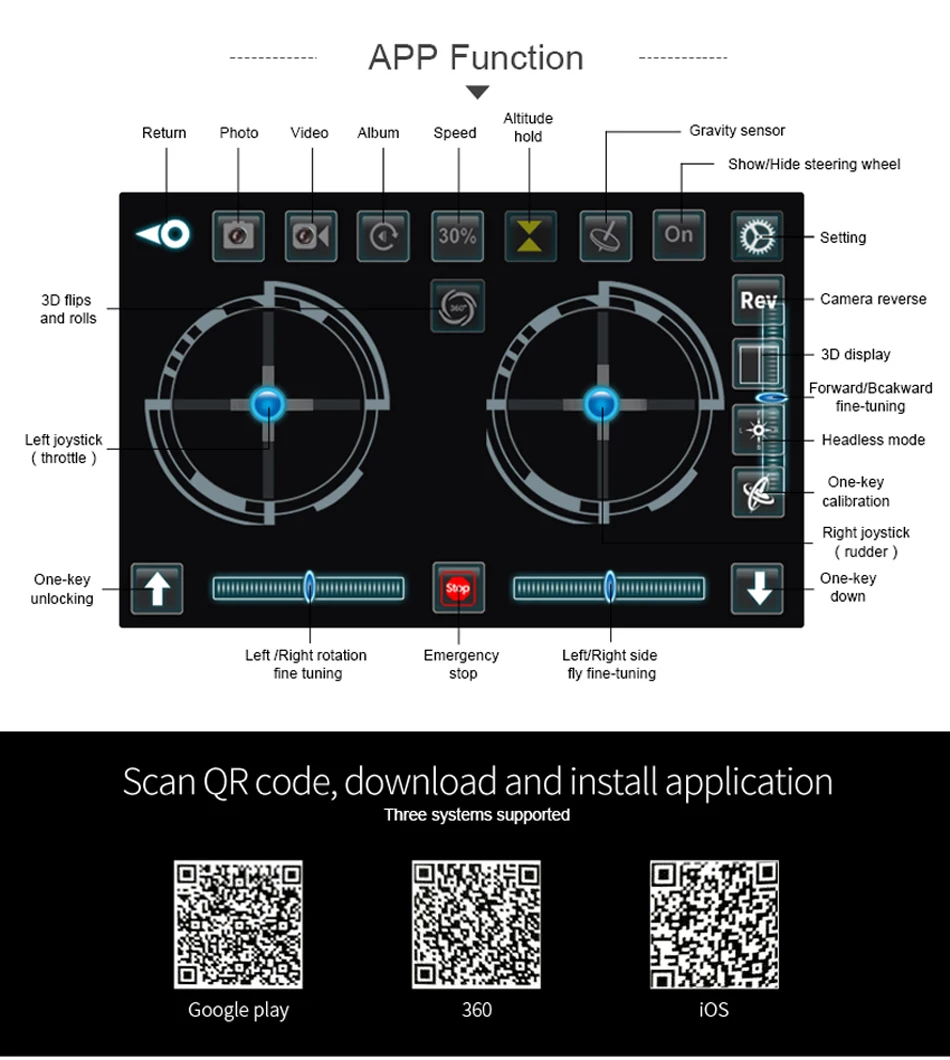 APP Function

Return
Photo
Video
Album
Speed
Altitude hold
Gravity sensor
Show/Hide steering wheel
30%
On
Setting
3D flips and rolls
360°
Rev
Camera reverse
3D display
Forward/Bcakward fine-tuning
Headless mode
One-key calibration
Left joystick ( throttle )
Right joystick ( rudder )
One-key unlocking
Stop
One-key down
Left /Right rotation fine tuning
Emergency stop
Left/Right side fly fine-tuning

Scan QR code, download and install application
Three systems supported

Google play
360
iOS