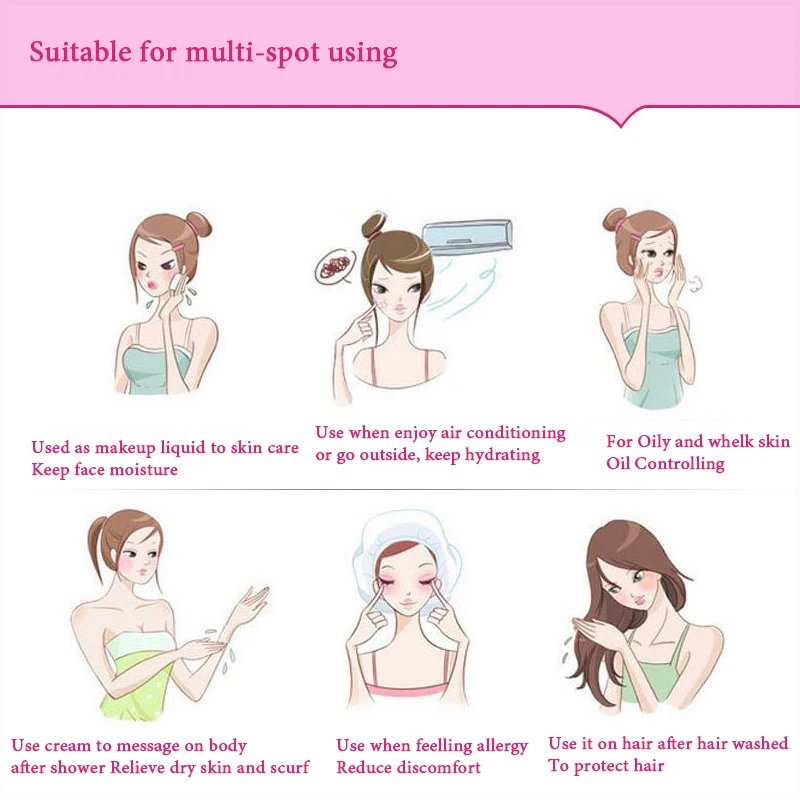 Suitable for multi-spot using

Used as makeup liquid to skin care
Keep face moisture

Use when enjoy air conditioning
or go outside, keep hydrating

For Oily and whelk skin
Oil Controlling

Use cream to message on body
after shower Relieve dry skin and scurf

Use when feelling allergy
Reduce discomfort

Use it on hair after hair washed
To protect hair