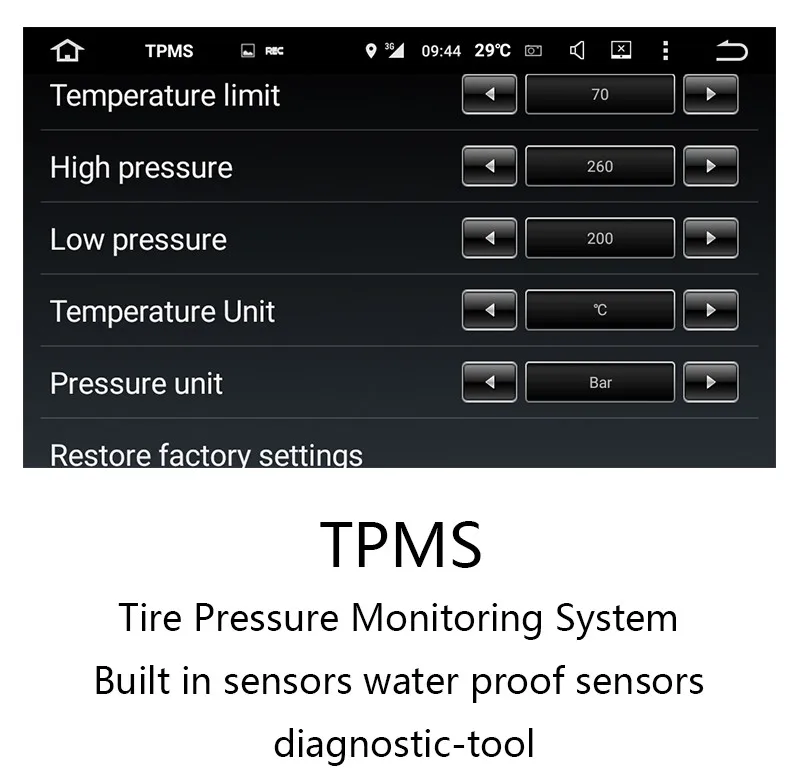 TPMS REC 3G 09:44 29℃

Temperature limit 70

High pressure 260

Low pressure 200

Temperature Unit ℃

Pressure unit Bar

Restore factory settings

TPMS

Tire Pressure Monitoring System

Built in sensors water proof sensors

diagnostic-tool