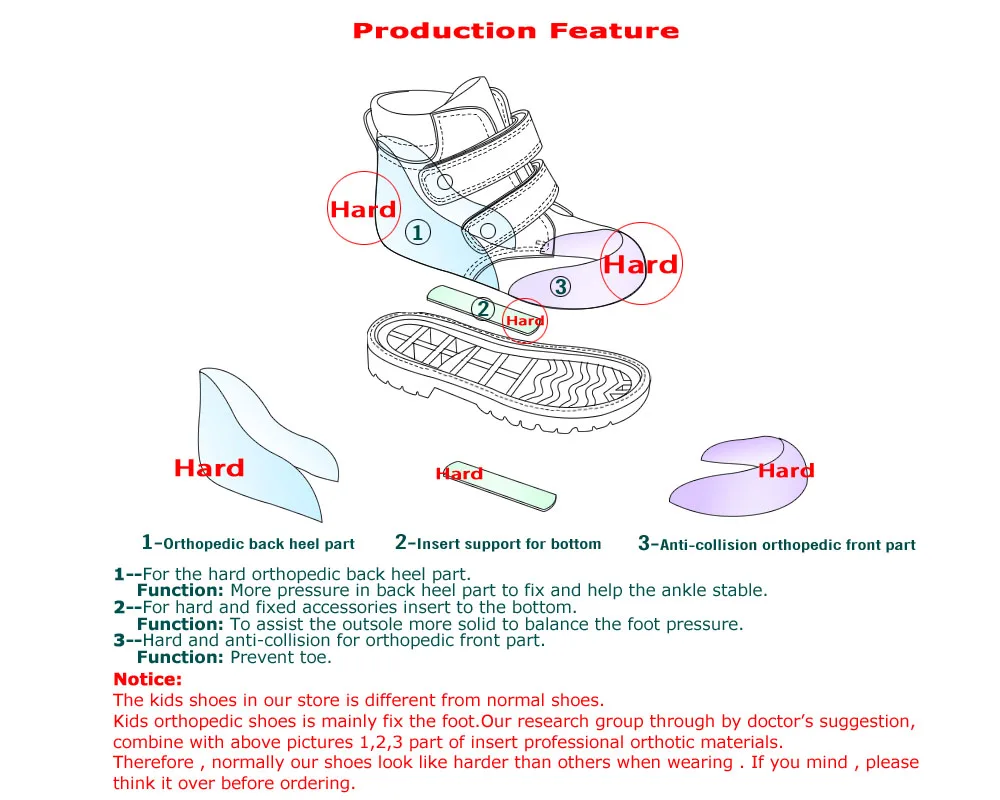 Production Feature

Hard

①

Hard

③

②

Hard

Hard

Hard

Hard

1-Orthopedic back heel part

2-Insert support for bottom

3-Anti-collision orthopedic front part

1--For the hard orthopedic back heel part.
Function: More pressure in back heel part to fix and help the ankle stable.
2--For hard and fixed accessories insert to the bottom.
Function: To assist the outsole more solid to balance the foot pressure.
3--Hard and anti-collision for orthopedic front part.
Function: Prevent toe.

Notice:
The kids shoes in our store is different from normal shoes.
Kids orthopedic shoes is mainly fix the foot.Our research group through by doctor's suggestion, combine with above pictures 1,2,3 part of insert professional orthotic materials.
Therefore , normally our shoes look like harder than others when wearing . If you mind , please think it over before ordering.