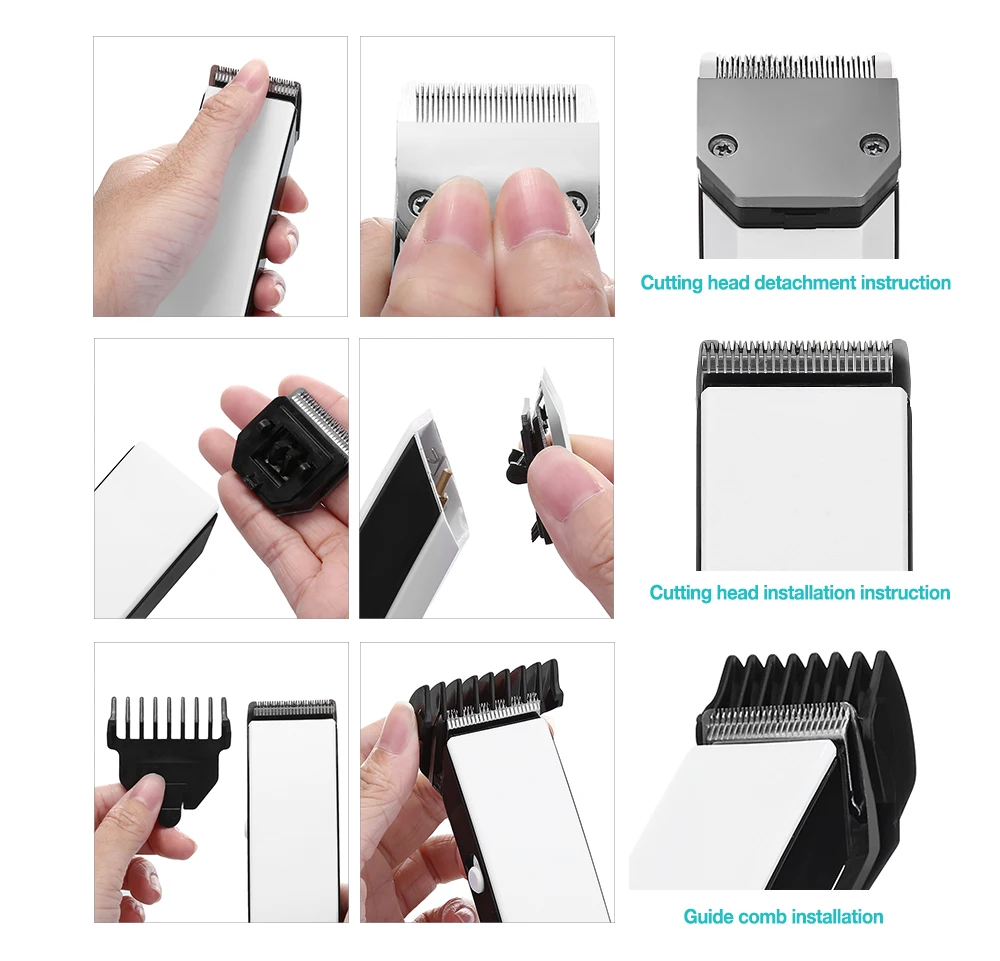 Cutting head detachment instruction

Cutting head installation instruction

Guide comb installation