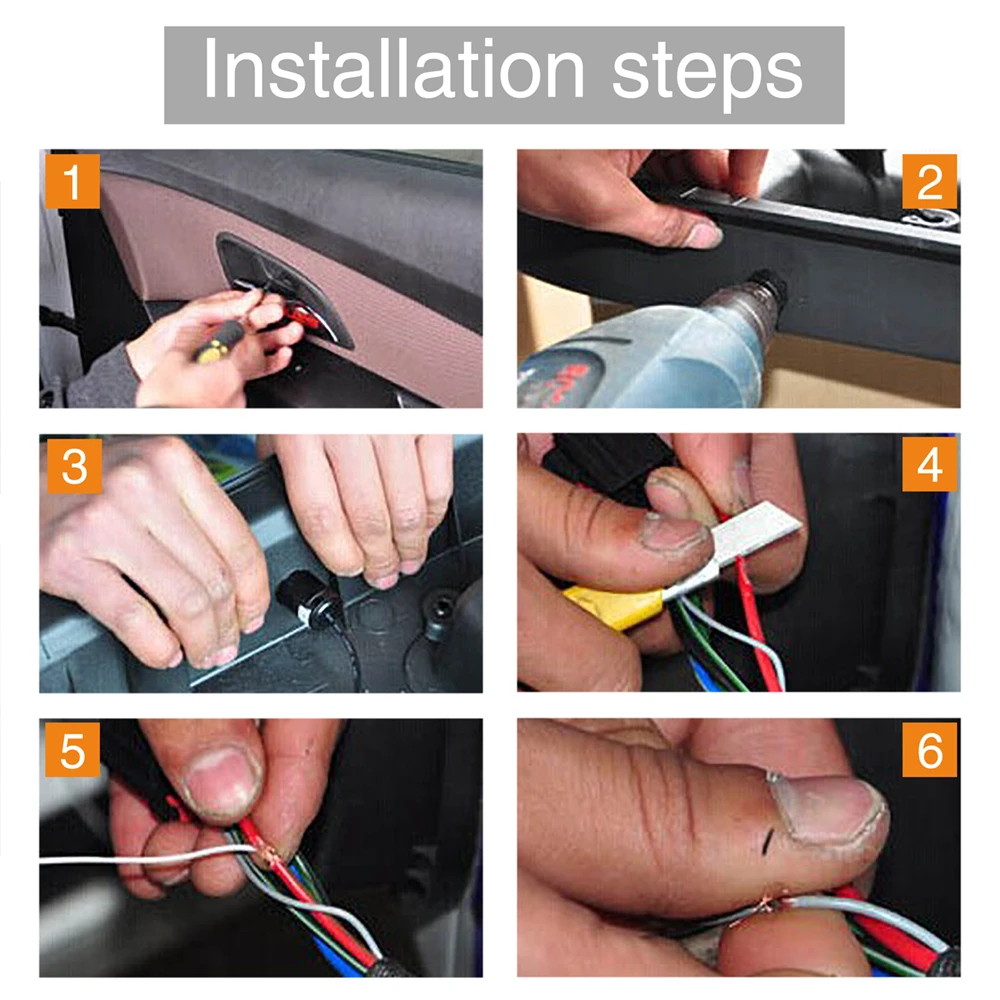 Installation steps

1

2

3

4

5

6