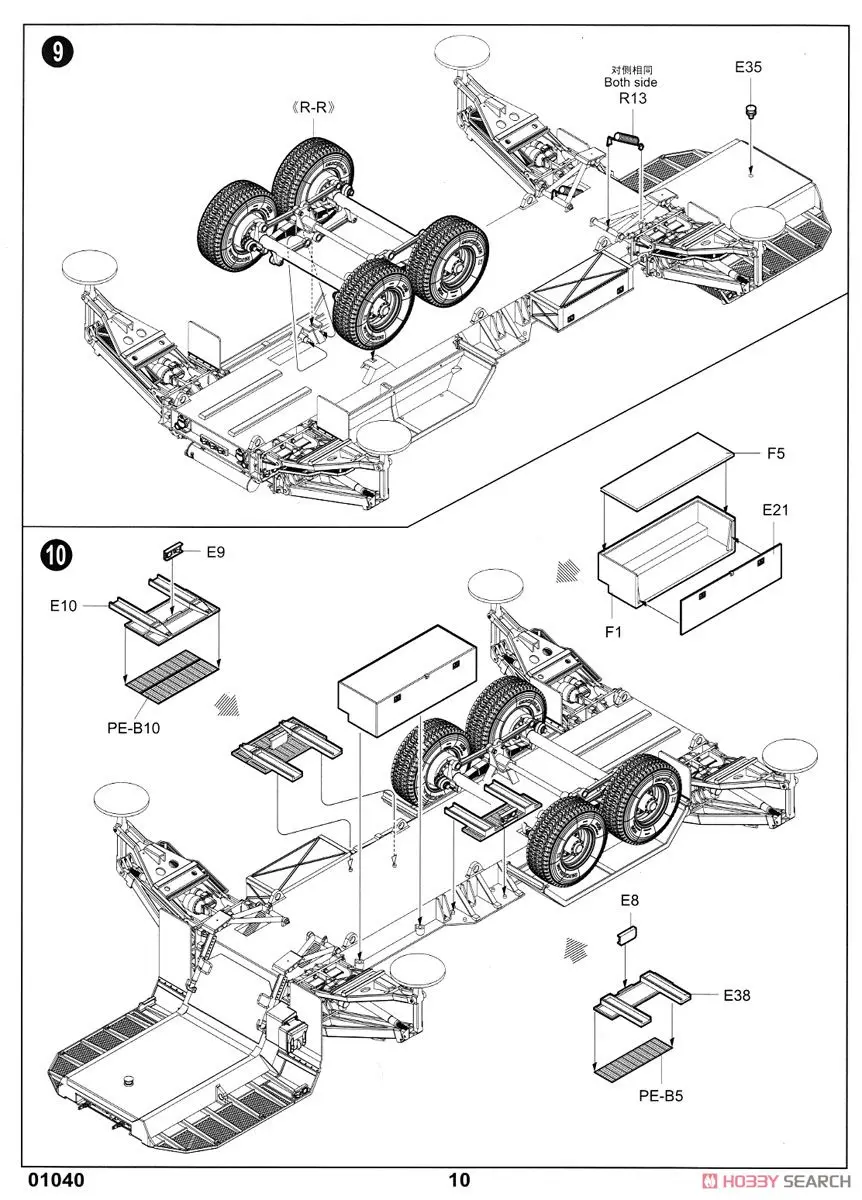 9

《R-R》

対側相同
Both side
R13

E35

F5

E21

F1

10

E9

E10

PE-B10

E8

E38

PE-B5

01040

10

HOBBY SEARCH