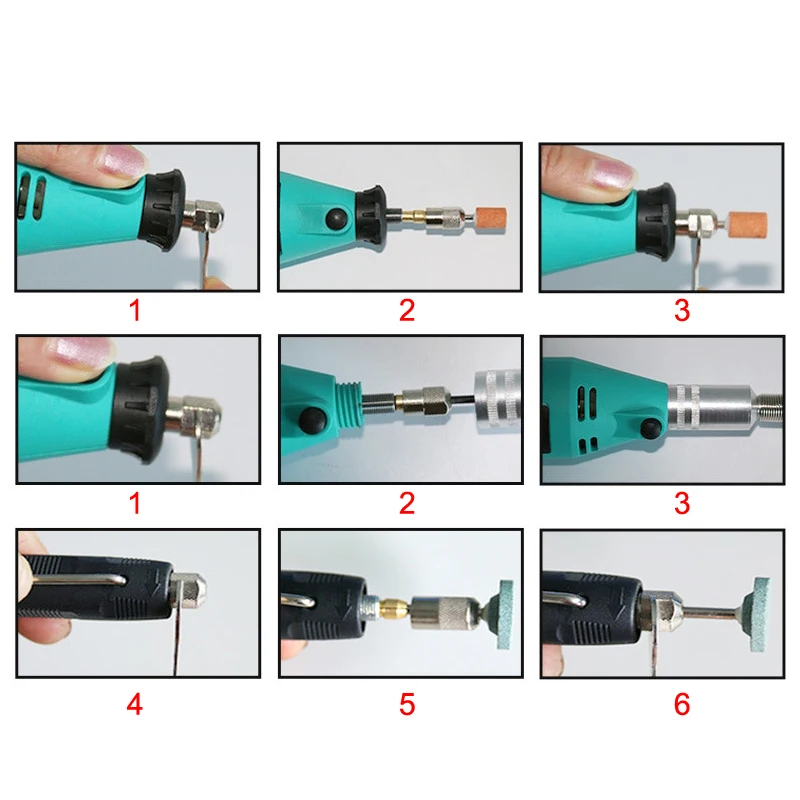 1 2 3

1 2 3

4 5 6