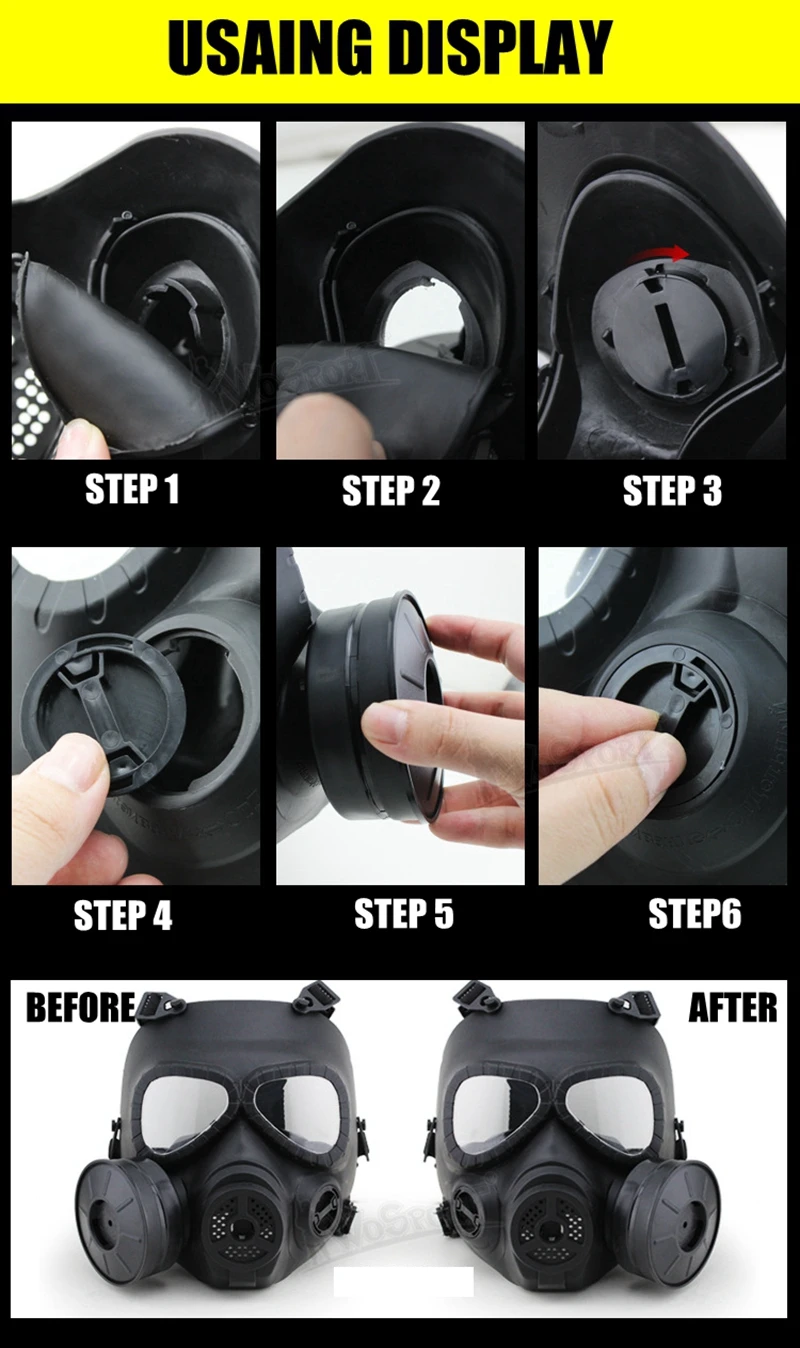 USAING DISPLAY

STEP 1

STEP 2

STEP 3

STEP 4

STEP 5

STEP6

BEFORE

AFTER